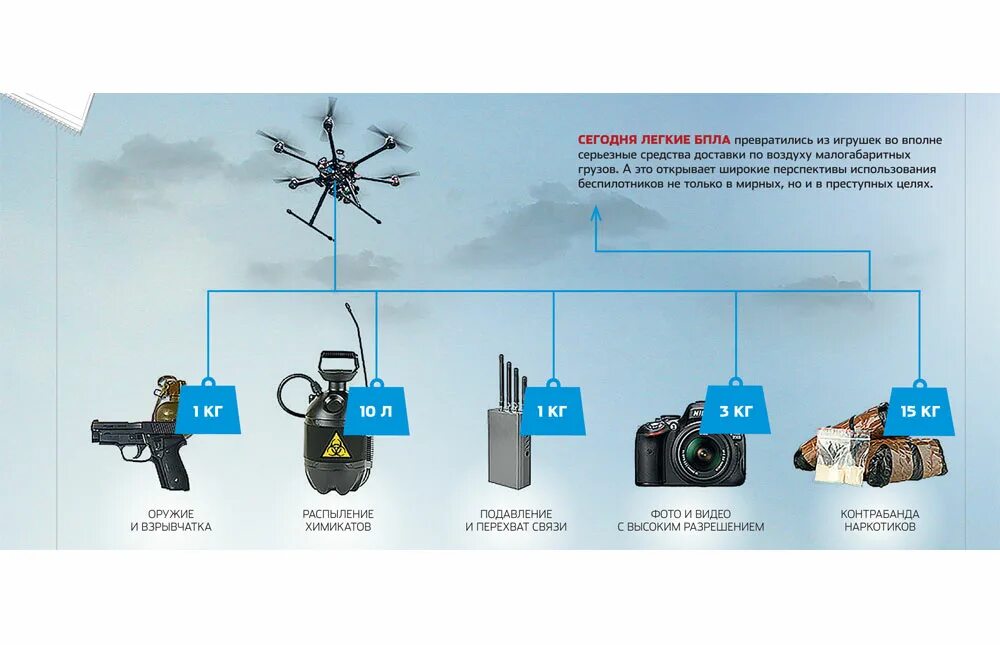 СЕГОДНЯ ЛЕГКИЕ БПЛА превратились из игрушек во вполне серьезные средства доставки по воздуху малогабаритных грузов. А это открывает широкие перспективы использования беспилотников не только в мирных, но и в преступных целях.

1 КГ

ОРУЖИЕ И ВЗРЫВЧАТКА

10 Л

РАСПЫЛЕНИЕ ХИМИКАТОВ

1 КГ

ПОДАВЛЕНИЕ И ПЕРЕХВАТ СВЯЗИ

3 КГ

ФОТО И ВИДЕО С ВЫСОКИМ РАЗРЕШЕНИЕМ

15 КГ

КОНТРАБАНДА НАРКОТИКОВ