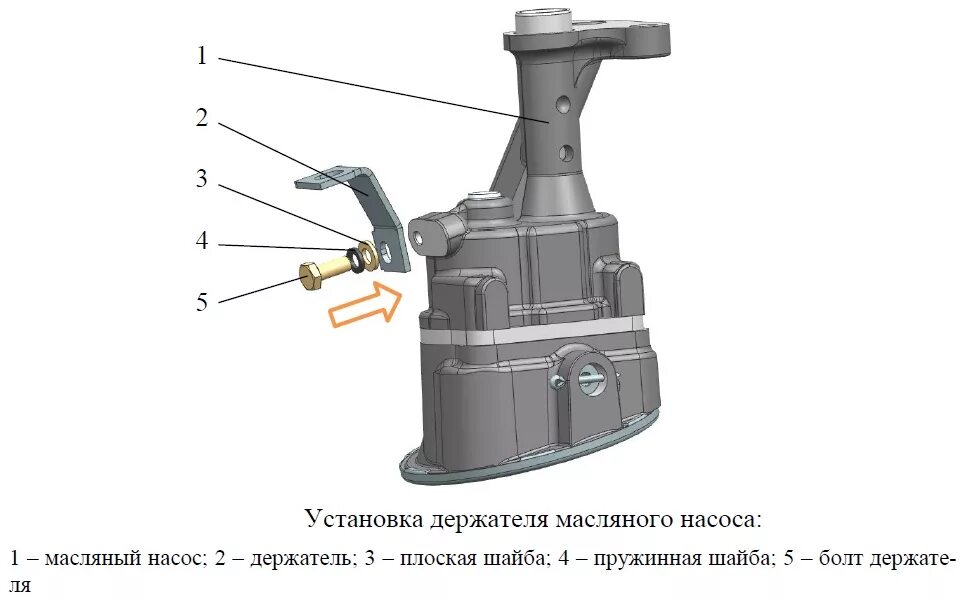 1
2
3
4
5

Установка держателя масляного насоса:

1 – масляный насос; 2 – держатель; 3 – плоская шайба; 4 – пружинная шайба; 5 – болт держателя