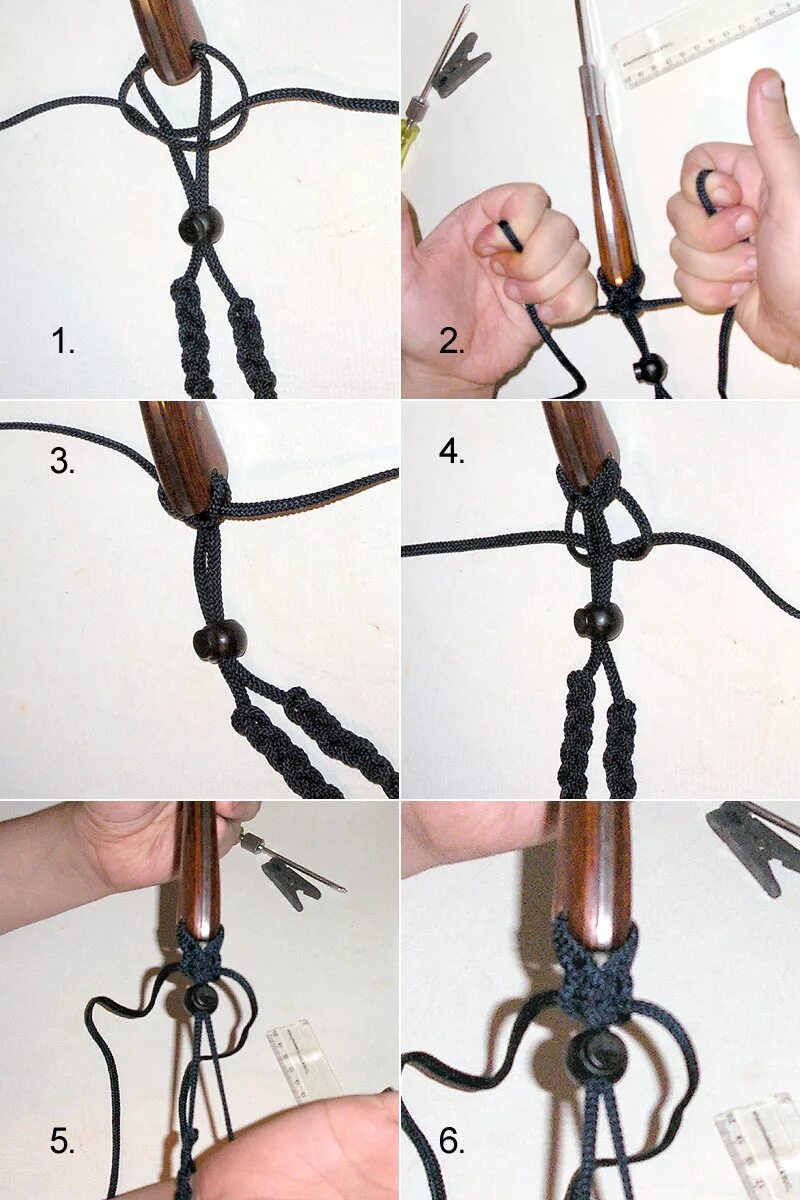 1.

2.

3.

4.

5.

6.