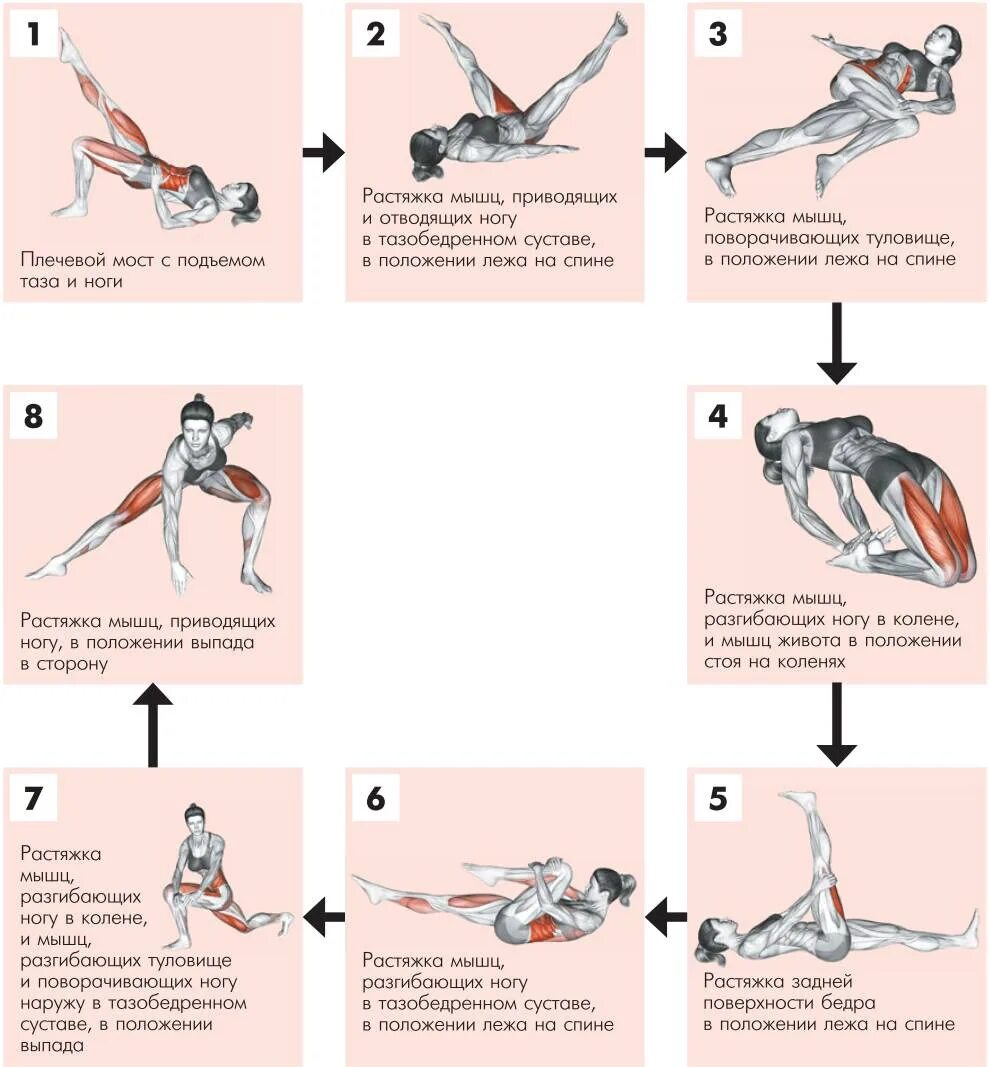 1

Плечевой мост с подъемом таза и ноги

2

Растяжка мышц, приводящих и отводящих ногу в тазобедренном суставе, в положении лежа на спине

3

Растяжка мышц, поворачивающих туловище, в положении лежа на спине

4

Растяжка мышц, разгибающих ногу в колене, и мышц живота в положении стоя на коленях

5

Растяжка задней поверхности бедра в положении лежа на спине

6

Растяжка мышц, разгибающих ногу в тазобедренном суставе, в положении лежа на спине

7

Растяжка мышц, разгибающих ногу в колене, и мышц, разгибающих туловище и поворачивающих ногу наружу в тазобедренном суставе, в положении выпада

8

Растяжка мышц, приводящих ногу, в положении выпада в сторону