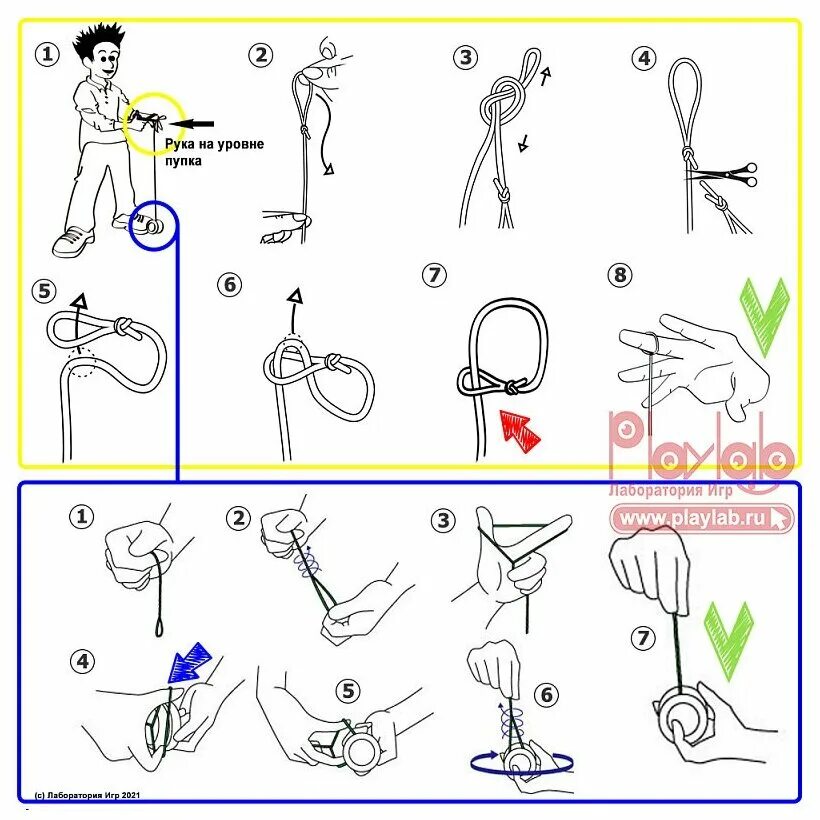 1
Рука на уровне пупка
2
3
4
5
6
7
8
Playlab
Лаборатория Игр
www.playlab.ru
1
2
3
4
5
6
7
(c) Лаборатория Игр 2021