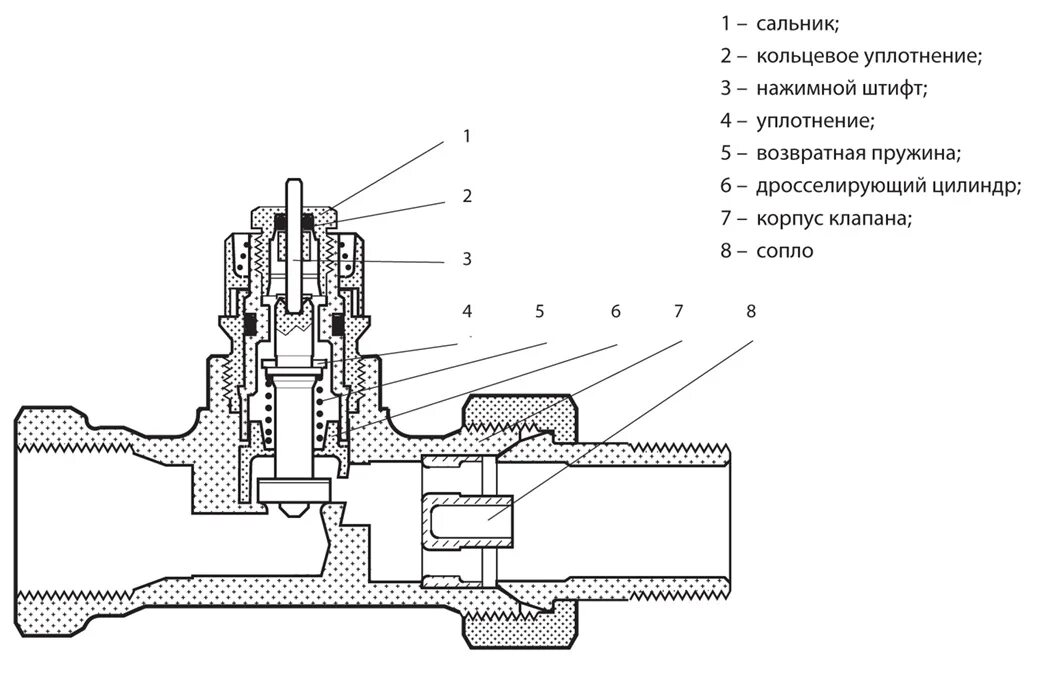 1 – сальник;
2 – кольцевое уплотнение;
3 – нажимной штифт;
4 – уплотнение;
5 – возвратная пружина;
6 – дросселирующий цилиндр;
7 – корпус клапана;
8 – сопло

1
2
3
4
5
6
7
8