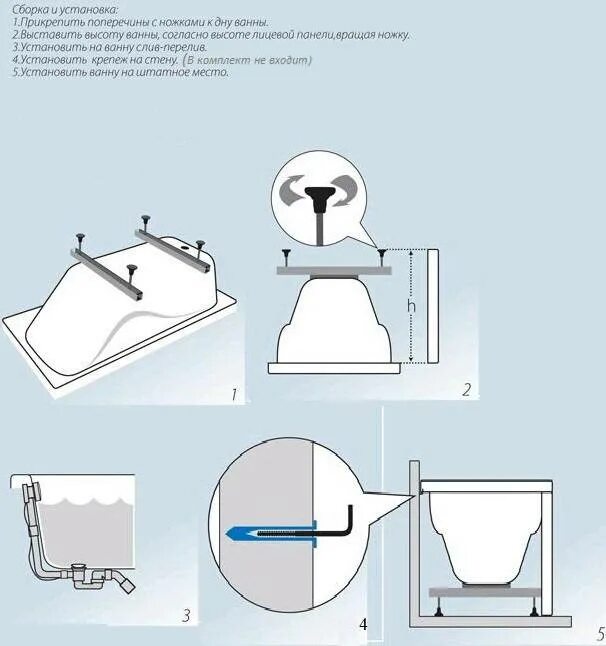 Сборка и установка:
1.Прикрепить поперечины с ножками к дну ванны.
2.Выставить высоту ванны, согласно высоте лицевой панели,вращая ножку.
3.Установить на ванну слив-перелив.
4.Установить крепеж на стену. (В комплект не входит)
5.Установить ванну на штатное место.

1

h

2

3

4

5