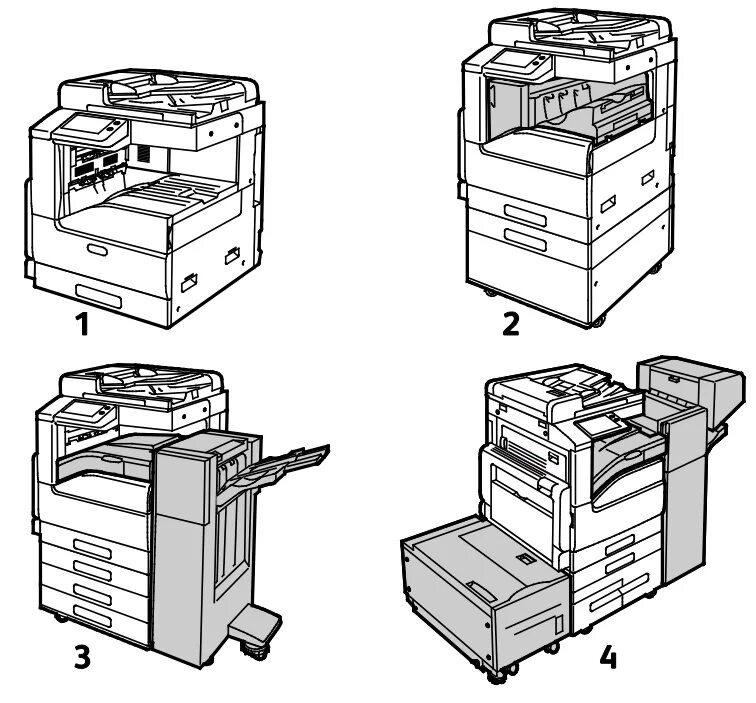 1

2

3

4