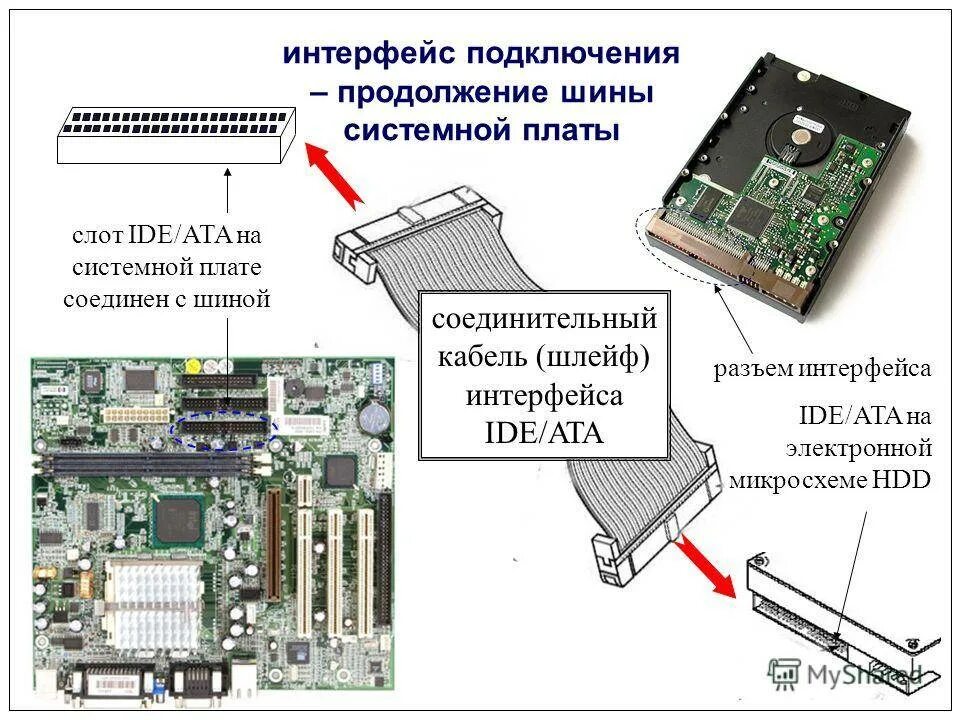 интерфейс подключения – продолжение шины системной платы

слот IDE/ATA на системной плате соединен с шиной

соединительный кабель (шлейф) интерфейса IDE/ATA

разъем интерфейса

IDE/ATA на электронной микросхеме HDD

MyShared