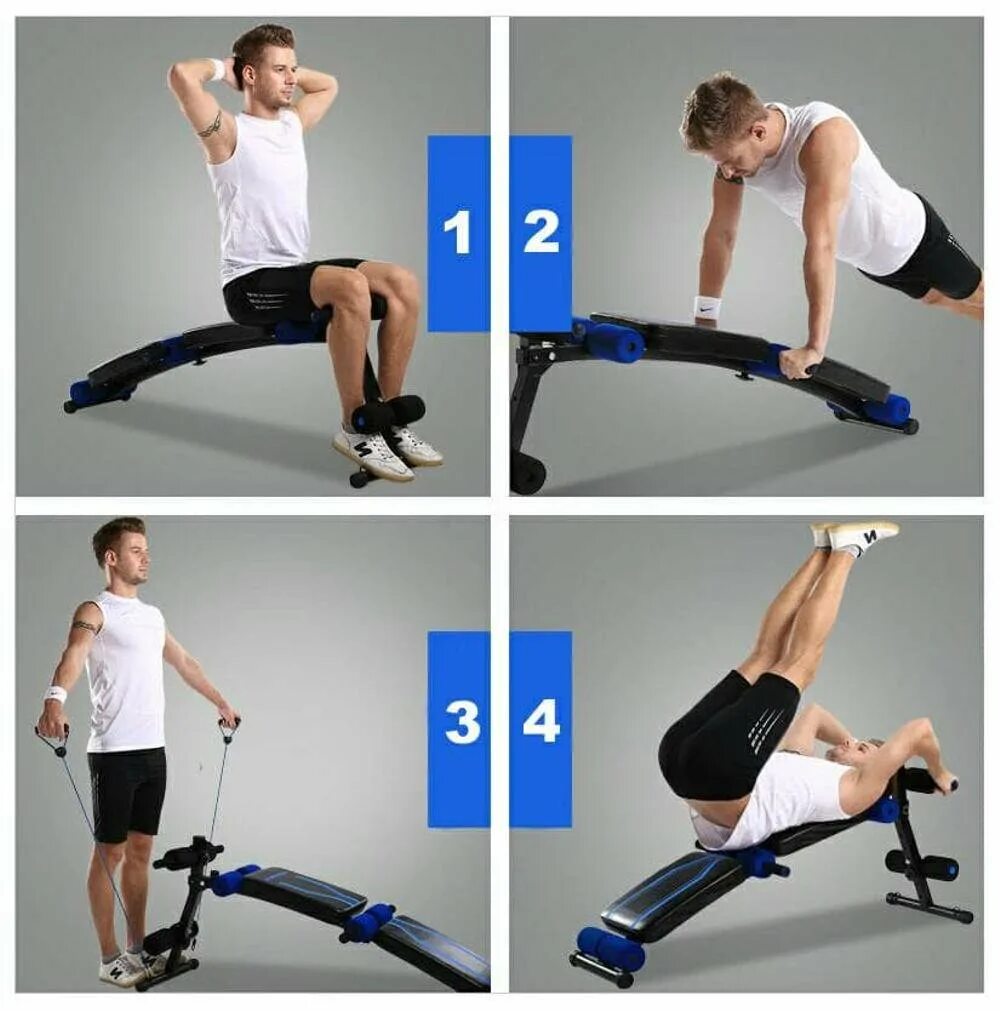 1
2
3
4