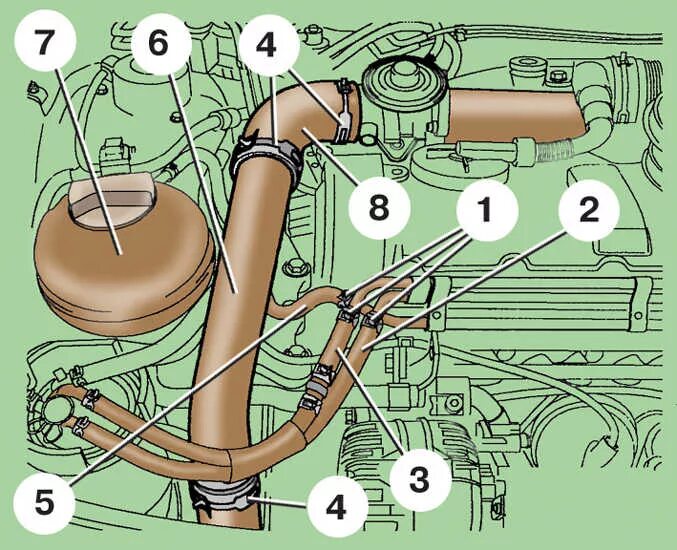 7
6
4
8
1
2
5
3
4