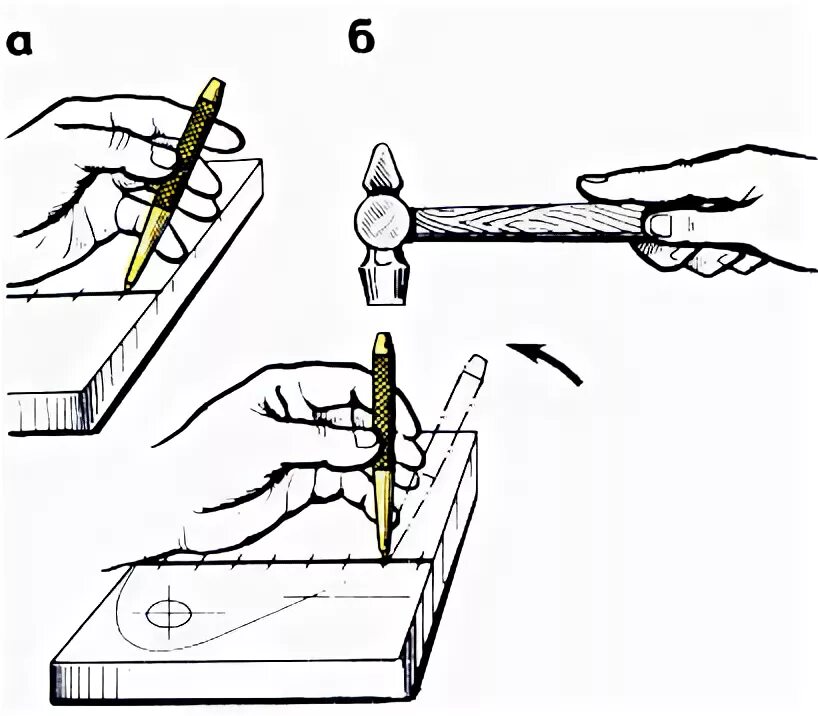 а

б