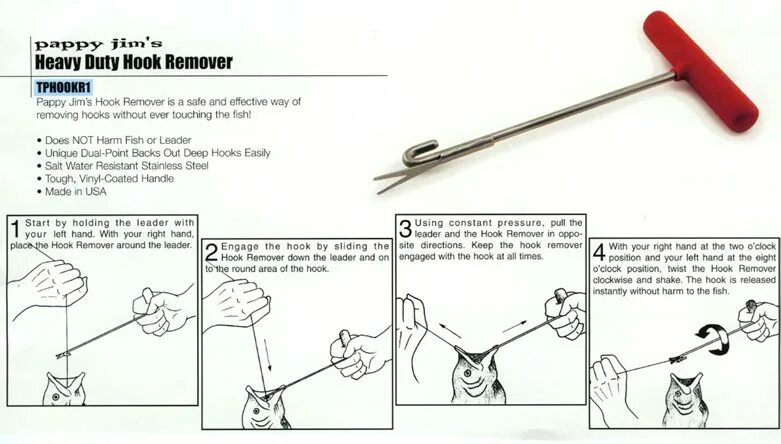 pappy jim's
Heavy Duty Hook Remover

TPHOOKR1
Pappy Jim's Hook Remover is a safe and effective way of removing hooks without ever touching the fish!

• Does NOT Harm Fish or Leader
• Unique Dual-Point Backs Out Deep Hooks Easily
• Salt Water Resistant Stainless Steel
• Tough, Vinyl-Coated Handle
• Made in USA

1 Start by holding the leader with your left hand. With your right hand, place the Hook Remover around the leader.

2 Engage the hook by sliding the Hook Remover down the leader and on to the round area of the hook.

3 Using constant pressure, pull the leader and the Hook Remover in opposite directions. Keep the hook remover engaged with the hook at all times.

4 With your right hand at the two o'clock position and your left hand at the eight o'clock position, twist the Hook Remover clockwise and shake. The hook is released instantly without harm to the fish.