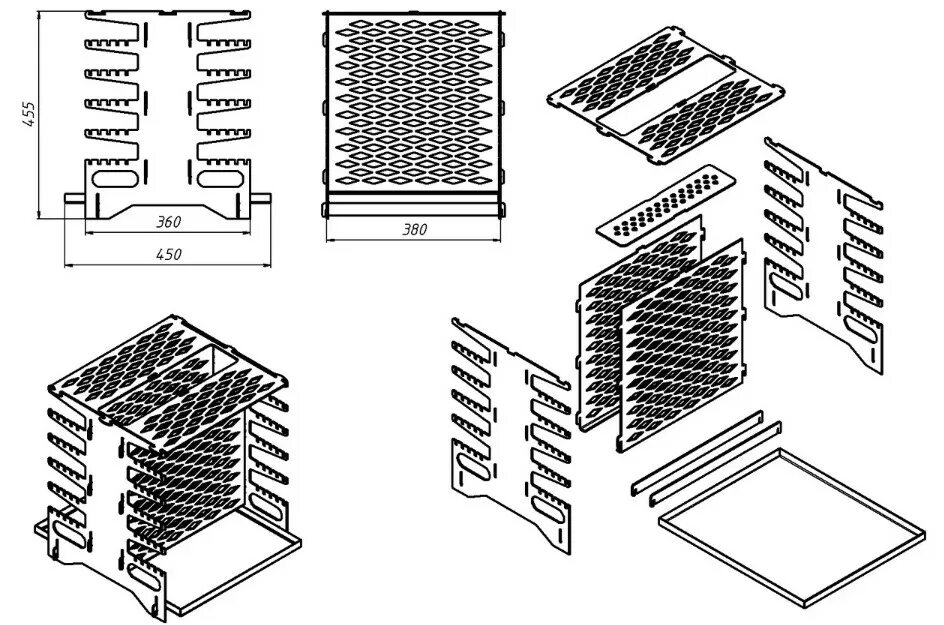 455
360
450
380