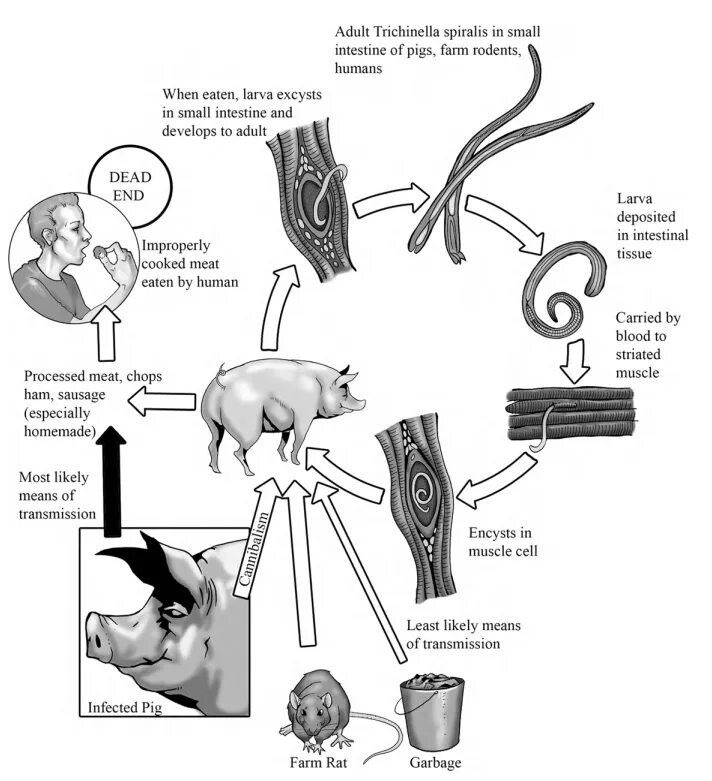 Adult Trichinella spiralis in small intestine of pigs, farm rodents, humans

When eaten, larva excysts in small intestine and develops to adult

DEAD END

Improperly cooked meat eaten by human

Larva deposited in intestinal tissue

Carried by blood to striated muscle

Processed meat, chops ham, sausage (especially homemade)

Most likely means of transmission

Encysts in muscle cell

Cannibalism

Least likely means of transmission

Infected Pig

Farm Rat

Garbage