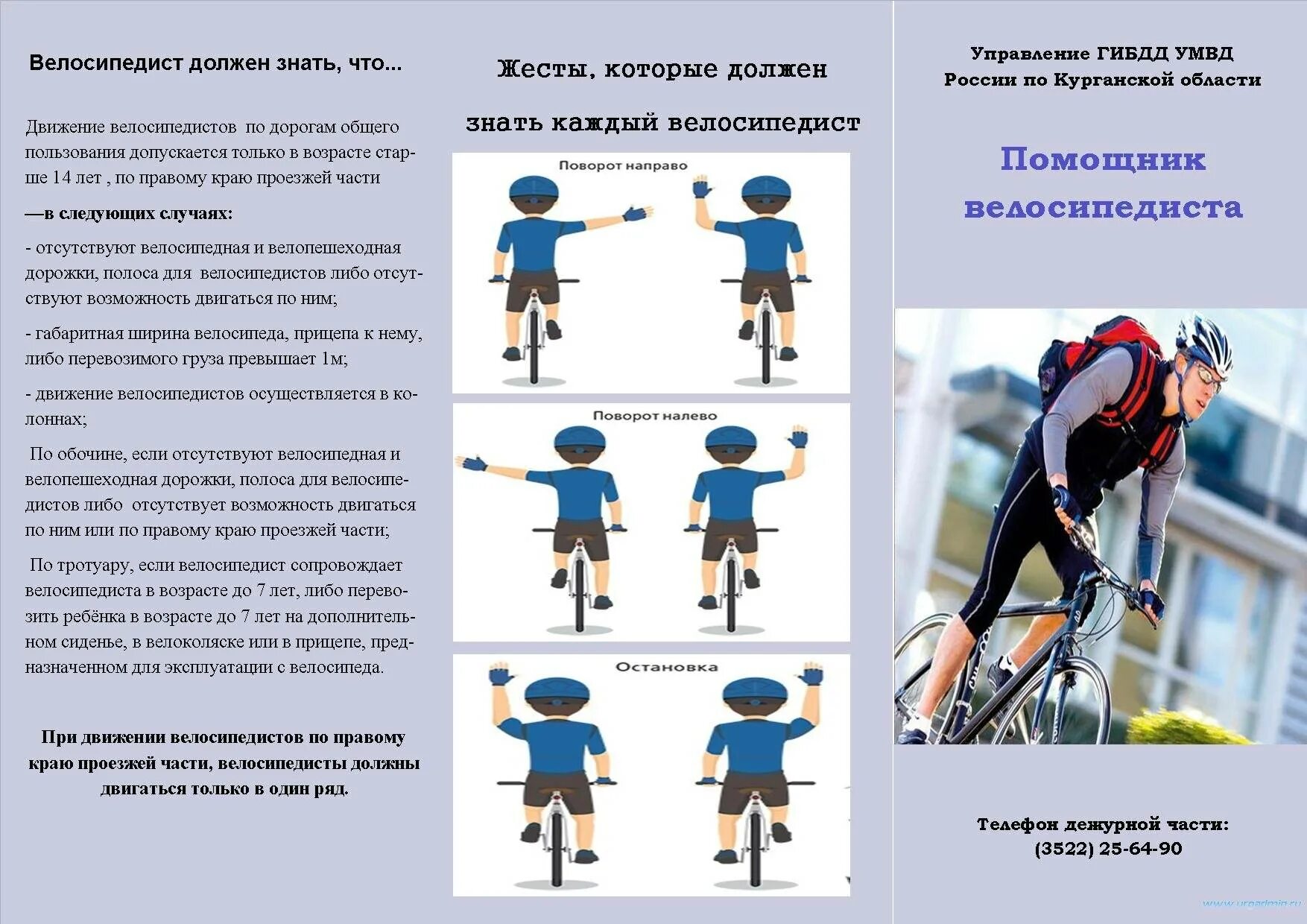 Велосипедист должен знать, что...

Движение велосипедистов по дорогам общего пользования допускается только в возрасте старше 14 лет , по правому краю проезжей части

—в следующих случаях:

- отсутствуют велосипедная и велопешеходная дорожки, полоса для велосипедистов либо отсутствуют возможность двигаться по ним;

- габаритная ширина велосипеда, прицепа к нему, либо перевозимого груза превышает 1м;

- движение велосипедистов осуществляется в колоннах;

По обочине, если отсутствуют велосипедная и велопешеходная дорожки, полоса для велосипедистов либо отсутствует возможность двигаться по ним или по правому краю проезжей части;

По тротуару, если велосипедист сопровождает велосипедиста в возрасте до 7 лет, либо перевозить ребёнка в возрасте до 7 лет на дополнительном сиденье, в велоколяске или в прицепе, предназначенном для эксплуатации с велосипеда.

При движении велосипедистов по правому краю проезжей части, велосипедисты должны двигаться только в один ряд.

Жесты, которые должен знать каждый велосипедист

Поворот направо

Поворот налево

Остановка

Управление ГИБДД УМВД России по Курганской области

Помощник велосипедиста

Телефон дежурной части:
(3522) 25-64-90

www.urgadmin.ru