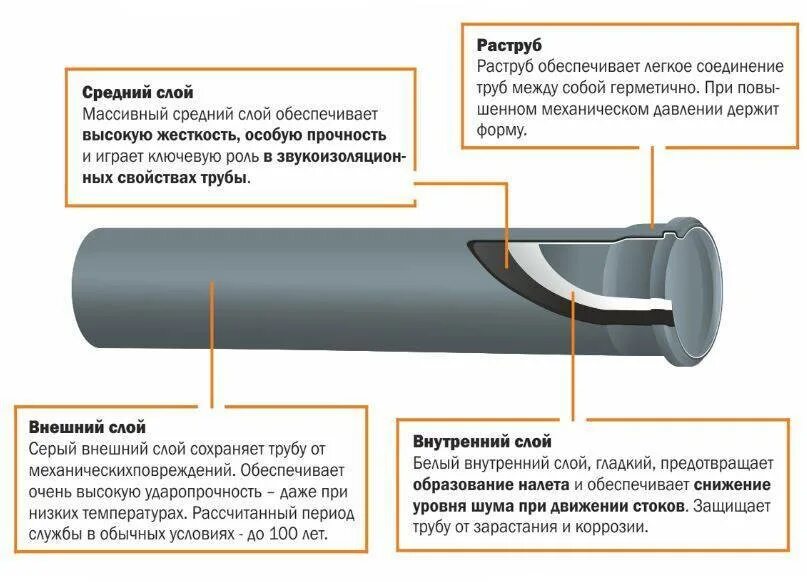 Средний слой
Массивный средний слой обеспечивает высокую жесткость, особую прочность и играет ключевую роль в звукоизоляционных свойствах трубы.

Раструб
Раструб обеспечивает легкое соединение труб между собой герметично. При повышенном механическом давлении держит форму.

Внешний слой
Серый внешний слой сохраняет трубу от механическихповреждений. Обеспечивает очень высокую ударопрочность – даже при низких температурах. Рассчитанный период службы в обычных условиях - до 100 лет.

Внутренний слой
Белый внутренний слой, гладкий, предотвращает образование налета и обеспечивает снижение уровня шума при движении стоков. Защищает трубу от зарастания и коррозии.