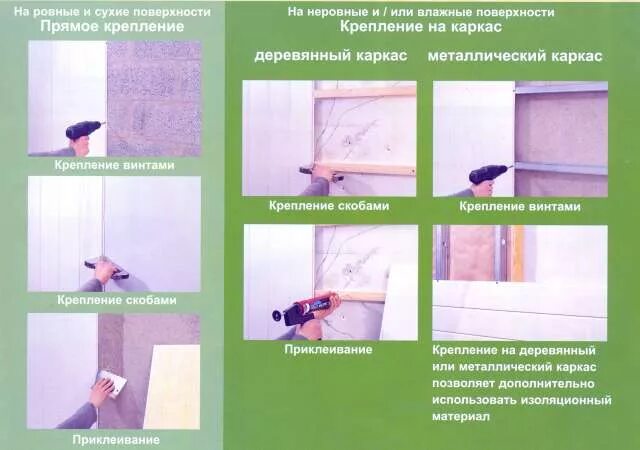 На ровные и сухие поверхности
Прямое крепление

Крепление винтами

Крепление скобами

Приклеивание

На неровные и / или влажные поверхности
Крепление на каркас

деревянный каркас

Крепление скобами

Приклеивание

металлический каркас

Крепление винтами

Крепление на деревянный или металлический каркас позволяет дополнительно использовать изоляционный материал