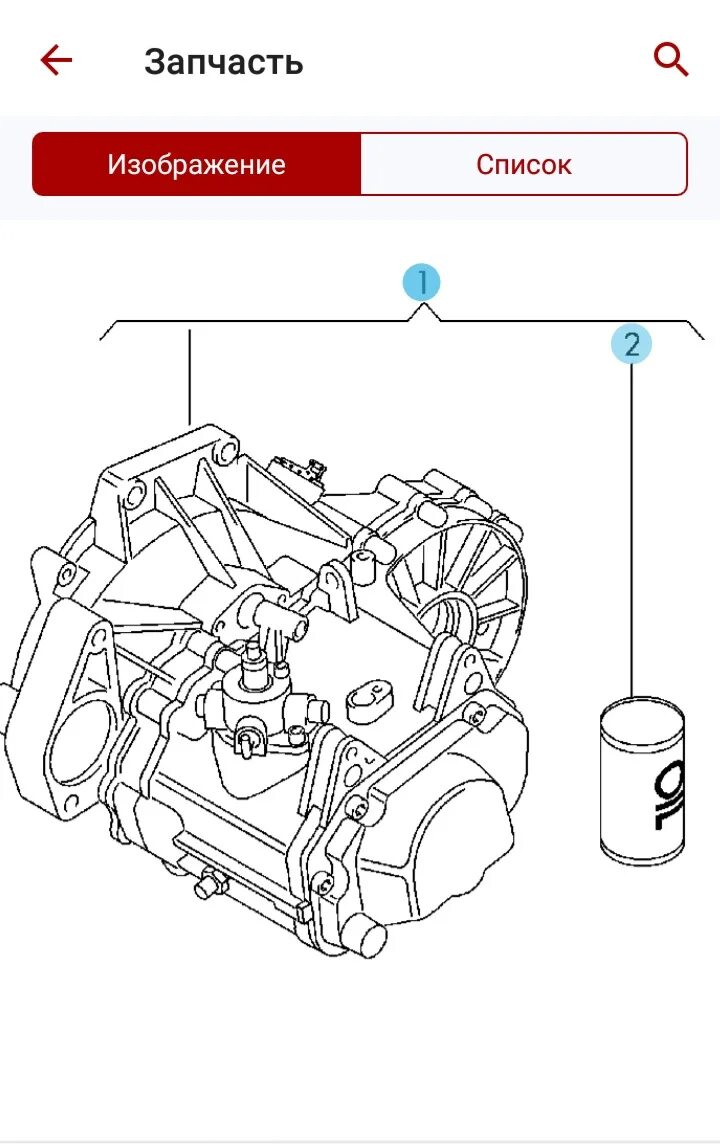 Запчасть

Изображение

Список

1

2

OIL