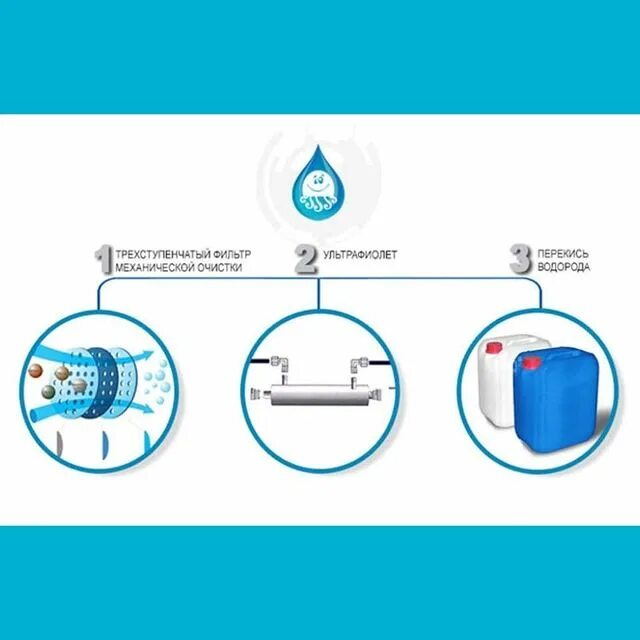 1 ТРЕХСТУПЕНЧАТЫЙ ФИЛЬТР МЕХАНИЧЕСКОЙ ОЧИСТКИ

2 УЛЬТРАФИОЛЕТ

3 ПЕРЕКИСЬ ВОДОРОДА