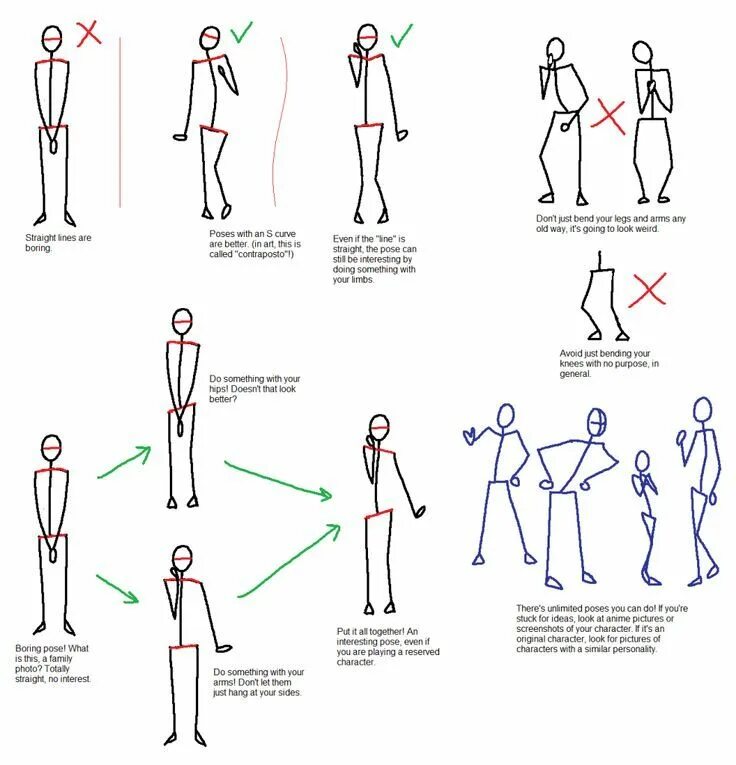 Straight lines are boring.

Poses with an S curve are better. (in art, this is called "contraposto"!)

Even if the "line" is straight, the pose can still be interesting by doing something with your limbs.

Don't just bend your legs and arms any old way, it's going to look weird.

Avoid just bending your knees with no purpose, in general.

Do something with your hips! Doesn't that look better?

Boring pose! What is this, a family photo? Totally straight, no interest.

Do something with your arms! Don't let them just hang at your sides.

Put it all together! An interesting pose, even if you are playing a reserved character.

There's unlimited poses you can do! If you're stuck for ideas, look at anime pictures or screenshots of your character. If it's an original character, look for pictures of characters with a similar personality.