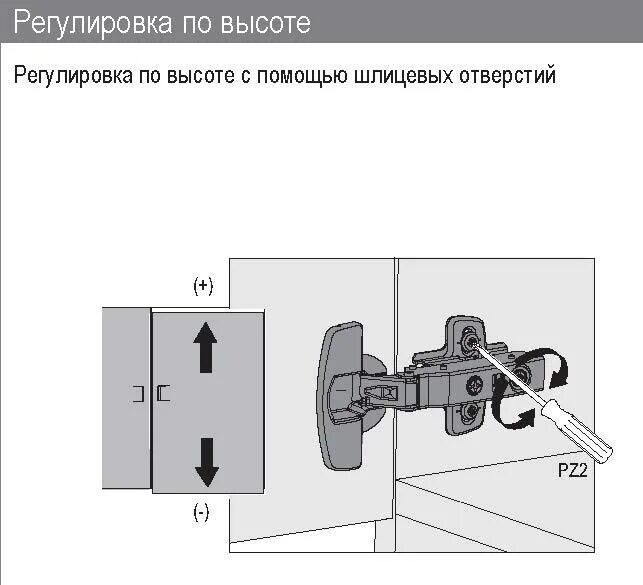 Регулировка по высоте

Регулировка по высоте с помощью шлицевых отверстий

(+)

(-)

PZ2