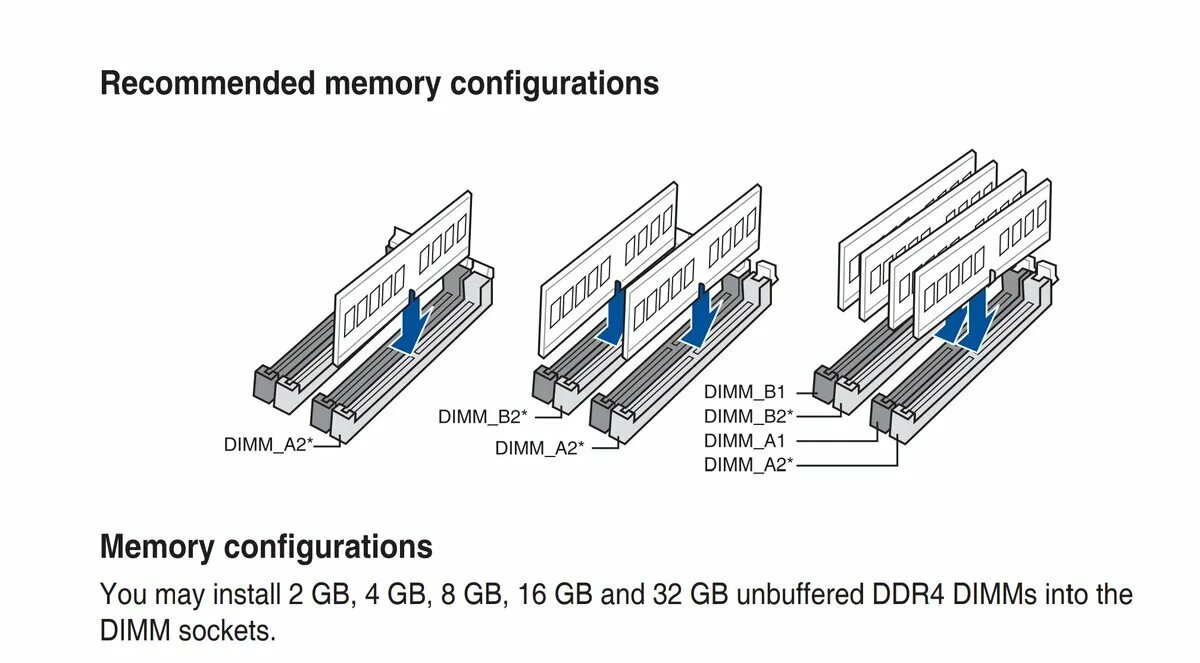 Recommended memory configurations

DIMM_A2*

DIMM_B2*

DIMM_A2*

DIMM_B1
DIMM_B2*
DIMM_A1
DIMM_A2*

Memory configurations

You may install 2 GB, 4 GB, 8 GB, 16 GB and 32 GB unbuffered DDR4 DIMMs into the DIMM sockets.