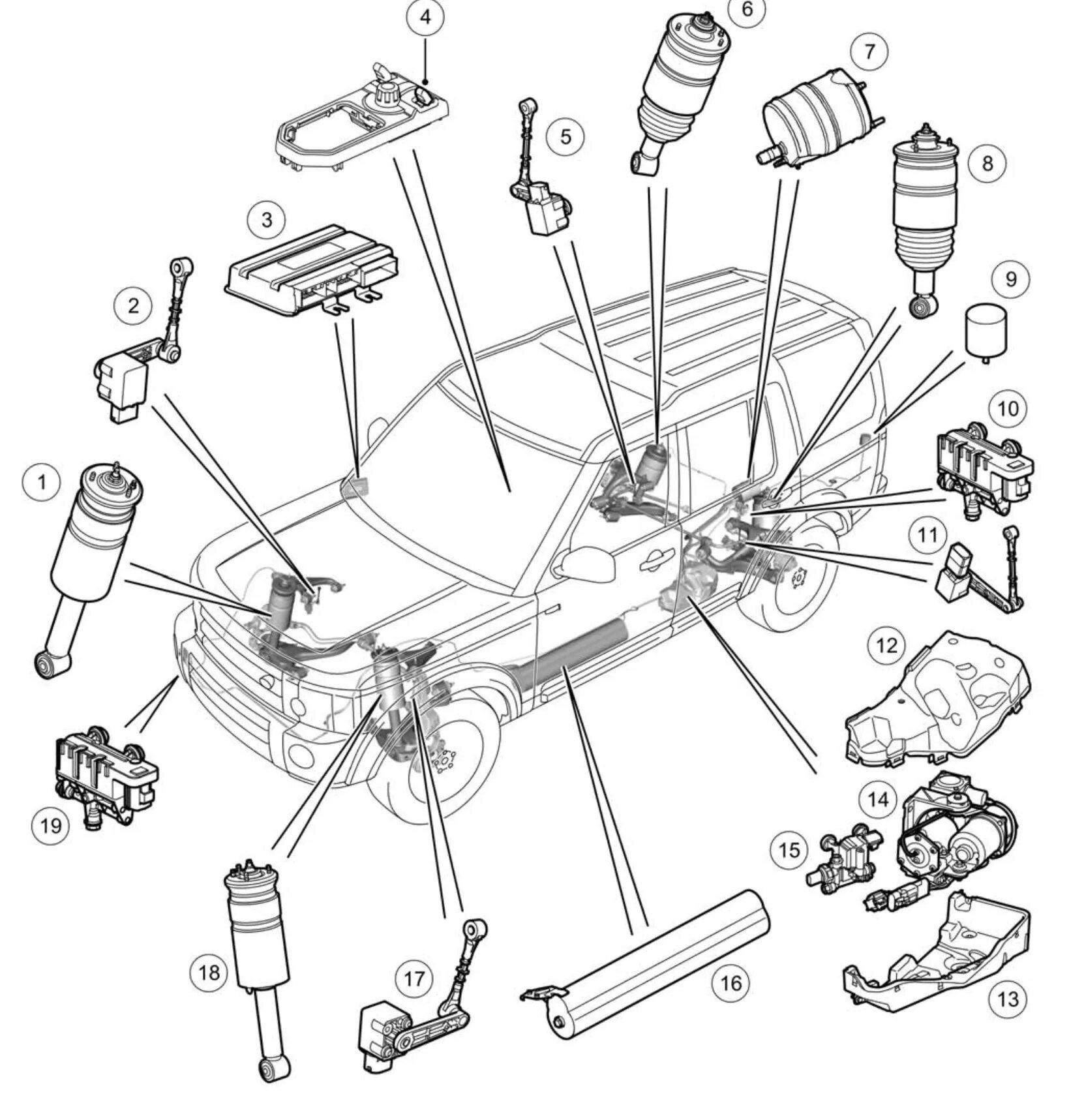 4
6
7
5
8
3
2
9
10
1
11
12
19
14
15
18
17
16
13