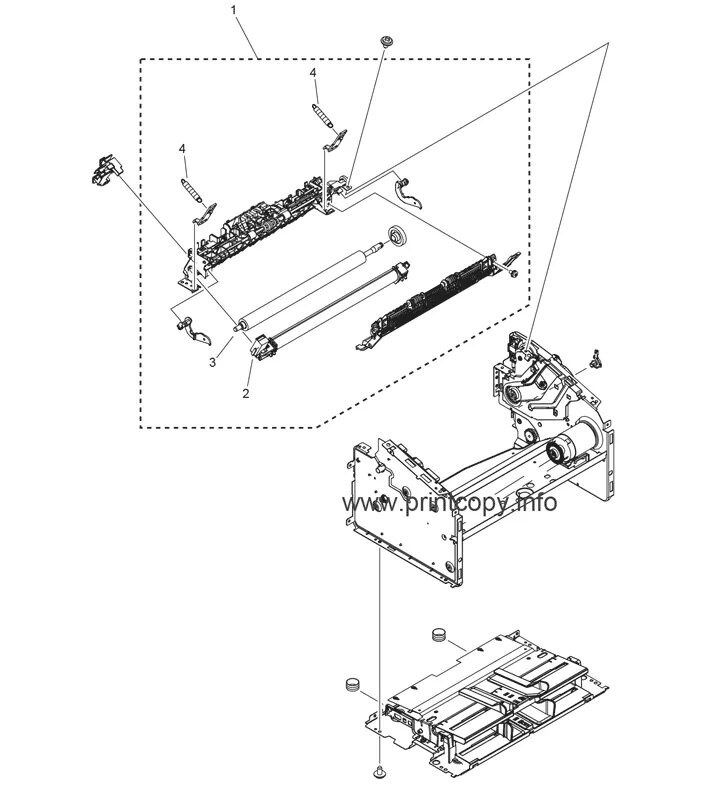 1

4

4

3

2

www.printcopy.info