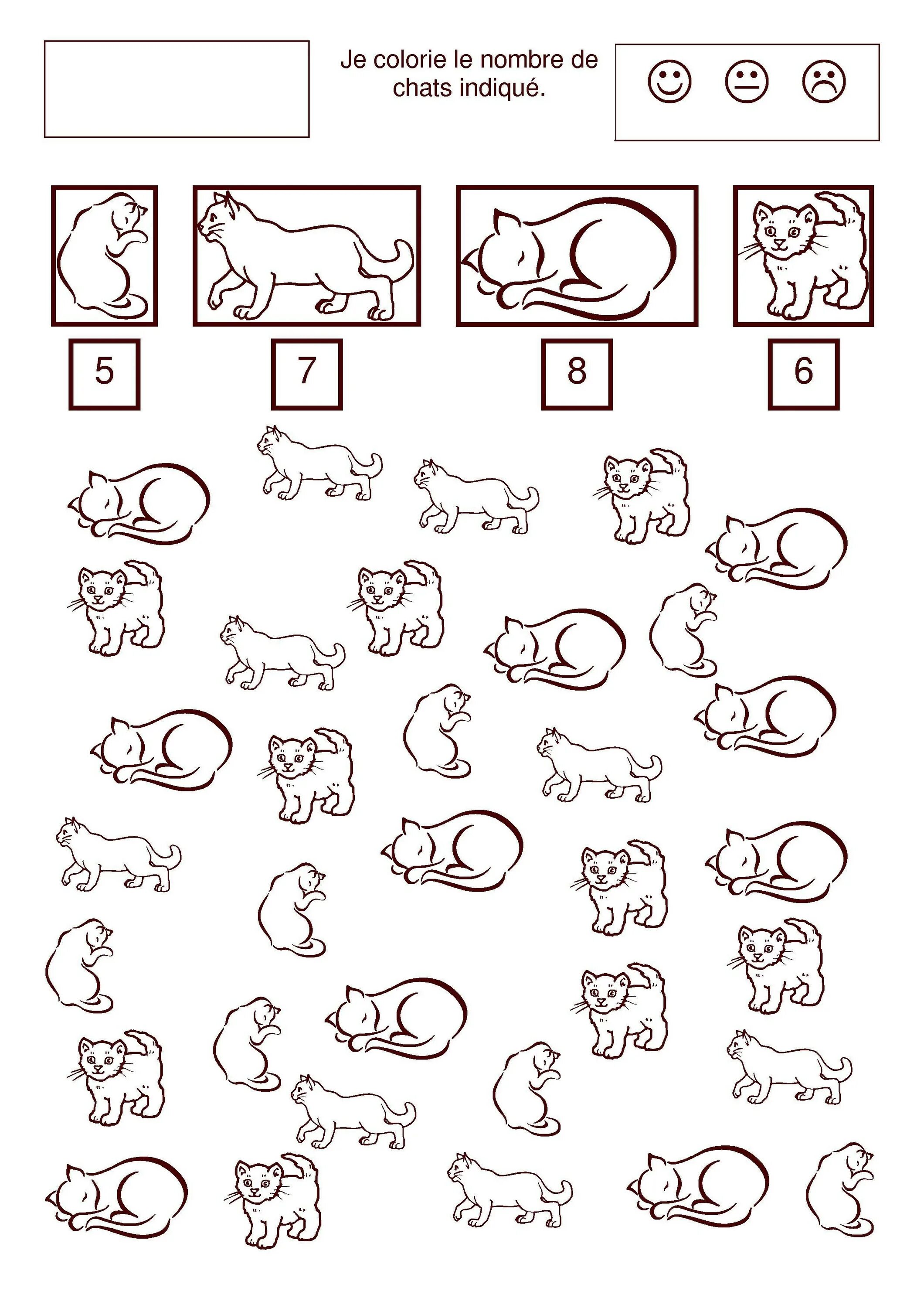 Je colorie le nombre de chats indiqué.

5

7

8

6