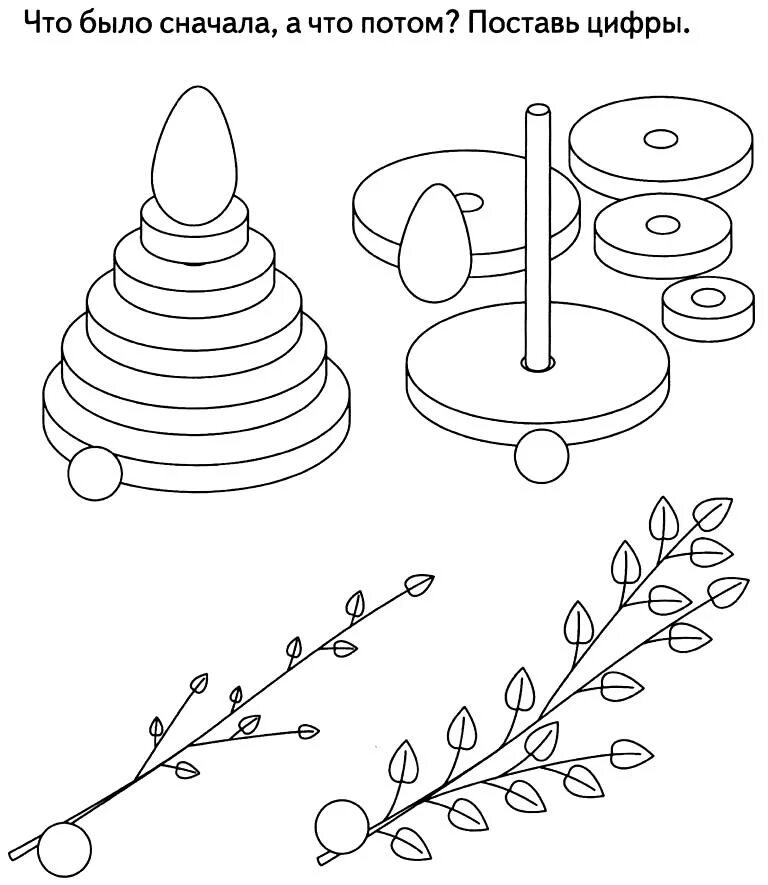 Что было сначала, а что потом? Поставь цифры.