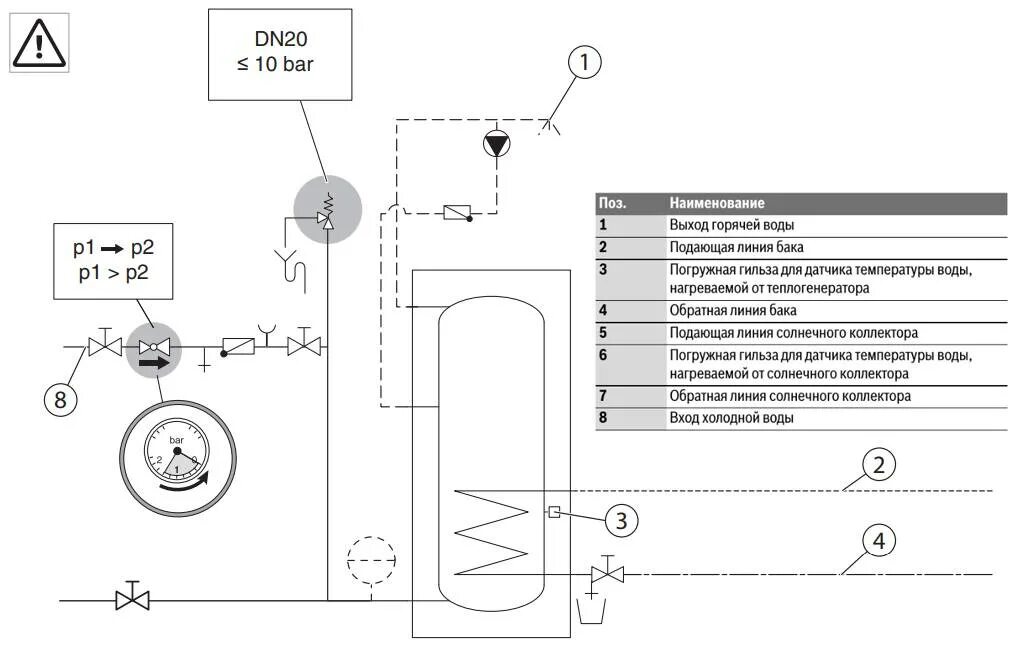 DN20
≤ 10 bar

1

p1 → p2
p1 > p2

8

bar
2
1
0

| Поз. | Наименование |
|---|---|
| 1 | Выход горячей воды |
| 2 | Подающая линия бака |
| 3 | Погружная гильза для датчика температуры воды, нагреваемой от теплогенератора |
| 4 | Обратная линия бака |
| 5 | Подающая линия солнечного коллектора |
| 6 | Погружная гильза для датчика температуры воды, нагреваемой от солнечного коллектора |
| 7 | Обратная линия солнечного коллектора |
| 8 | Вход холодной воды |

2

3

4