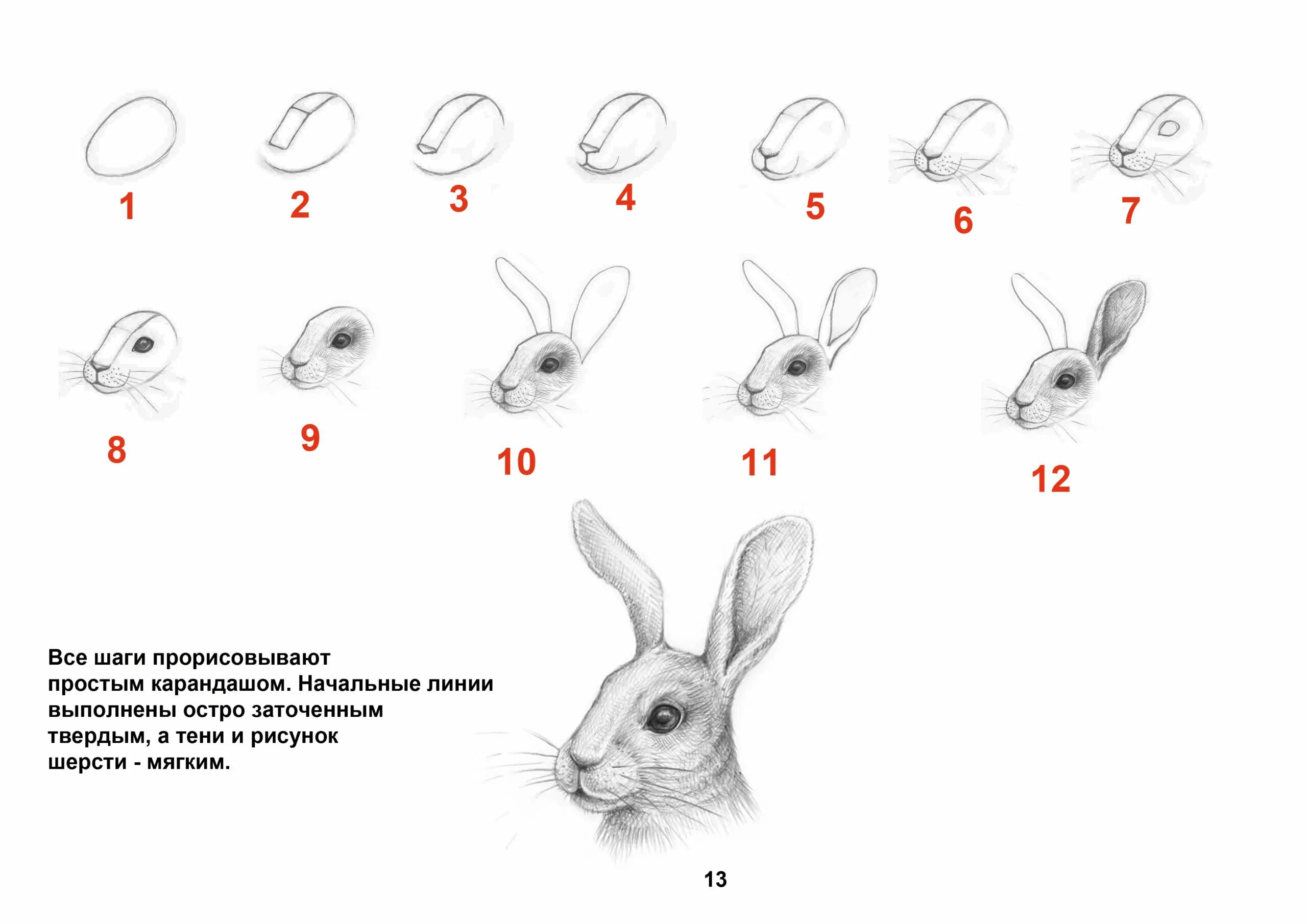 1 2 3 4 5 6 7

8 9 10 11 12

Все шаги прорисовывают простым карандашом. Начальные линии выполнены остро заточенным твердым, а тени и рисунок шерсти - мягким.

13