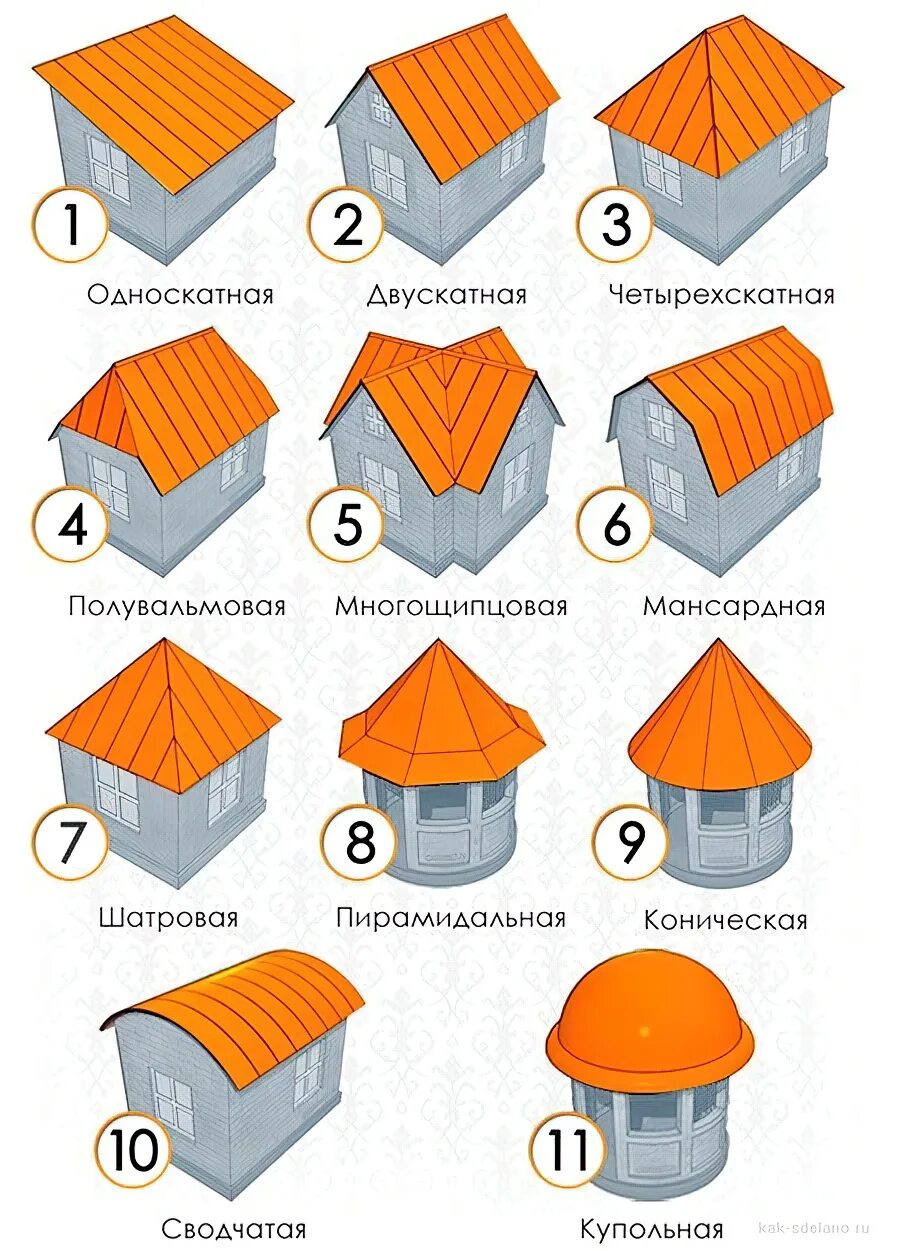 1
Односкатная

2
Двускатная

3
Четырехскатная

4
Полувальмовая

5
Многощипцовая

6
Мансардная

7
Шатровая

8
Пирамидальная

9
Коническая

10
Сводчатая

11
Купольная

kak-sdelano.ru