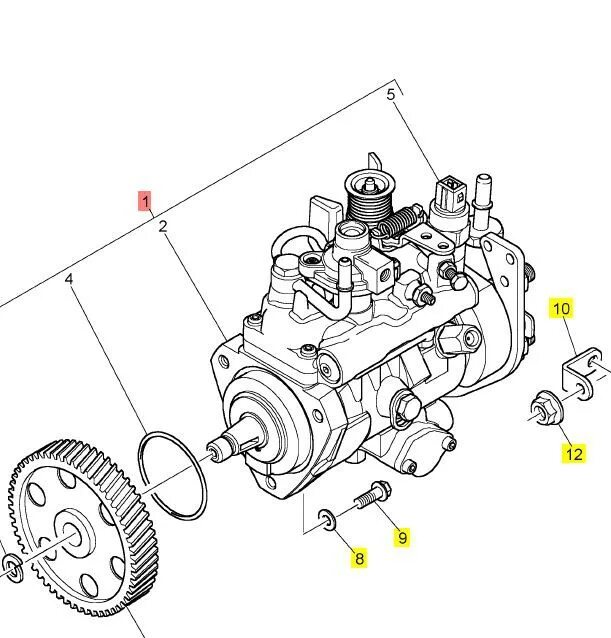 5
1
2
4
10
12
9
8