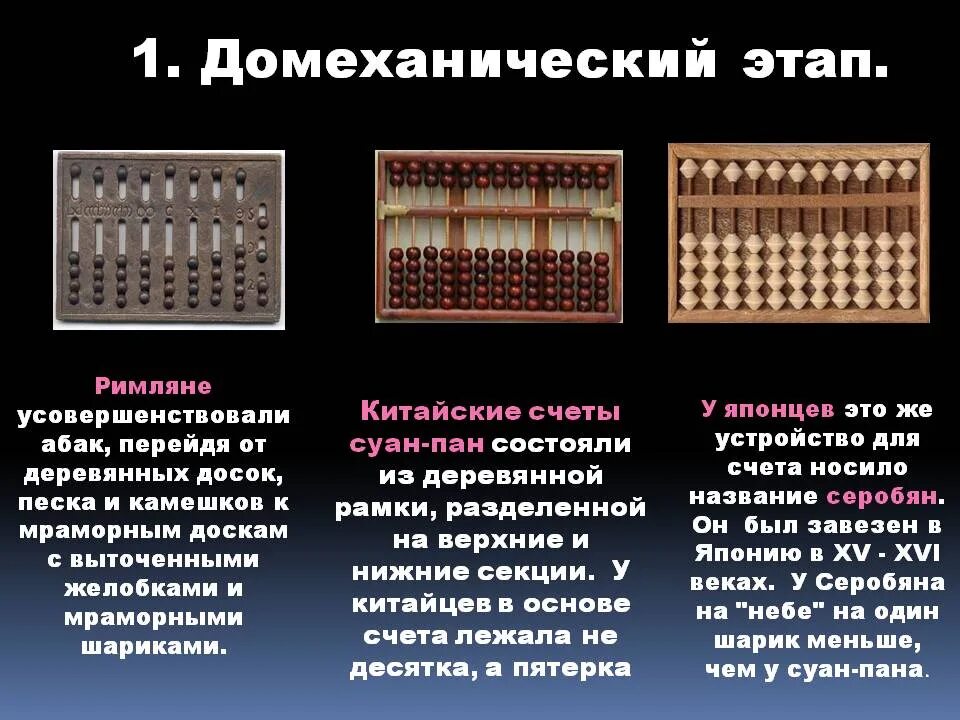 1. Домеханический этап.

Римляне усовершенствовали абак, перейдя от деревянных досок, песка и камешков к мраморным доскам с выточенными желобками и мраморными шариками.

Китайские счеты суан-пан состояли из деревянной рамки, разделенной на верхние и нижние секции. У китайцев в основе счета лежала не десятка, а пятерка

У японцев это же устройство для счета носило название серобян. Он был завезен в Японию в XV - XVI веках. У Серобяна на "небе" на один шарик меньше, чем у суан-пана.