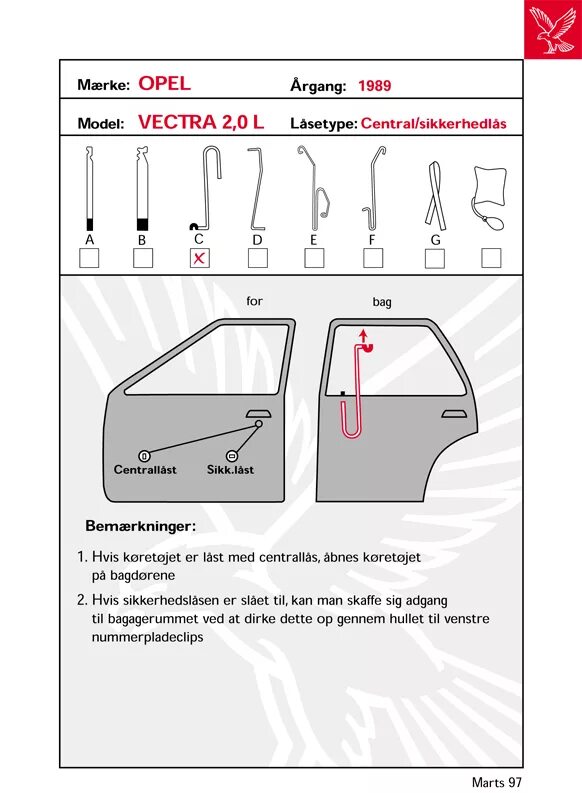 Mærke: OPEL

Årgang: 1989

Model: VECTRA 2,0 L

Låsetype: Central/sikkerhedlås

A B C D E F G

X

for

bag

Centrallåst

Sikk.låst

Bemærkninger:

1. Hvis køretøjet er låst med centrallås, åbnes køretøjet på bagdørene

2. Hvis sikkerhedslåsen er slået til, kan man skaffe sig adgang til bagagerummet ved at dirke dette op gennem hullet til venstre nummerpladeclips

Marts 97