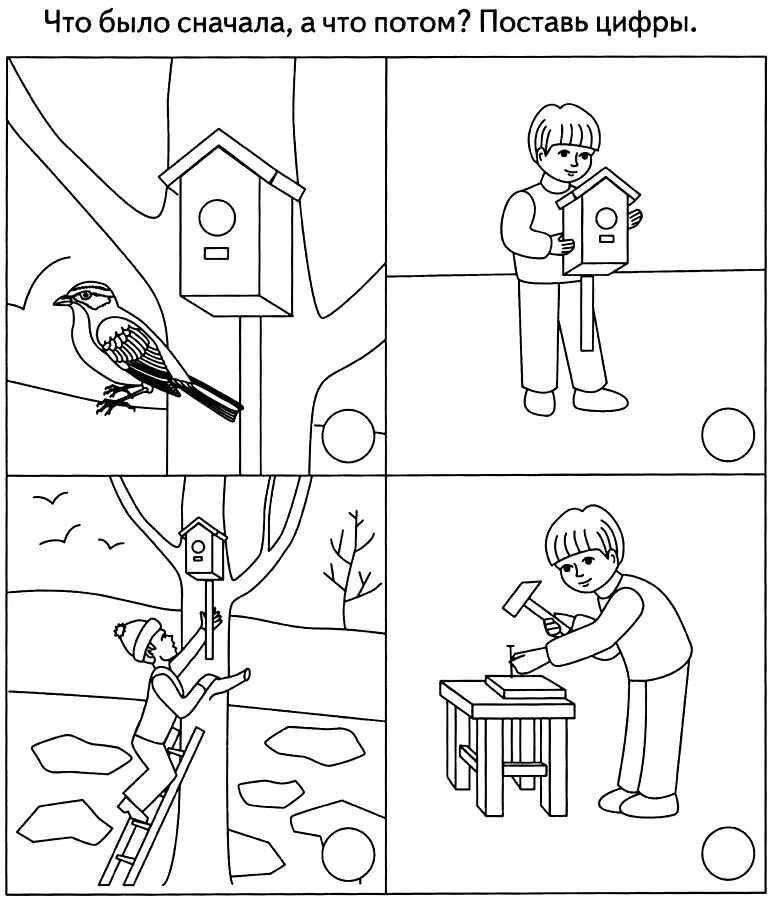 Что было сначала, а что потом? Поставь цифры.