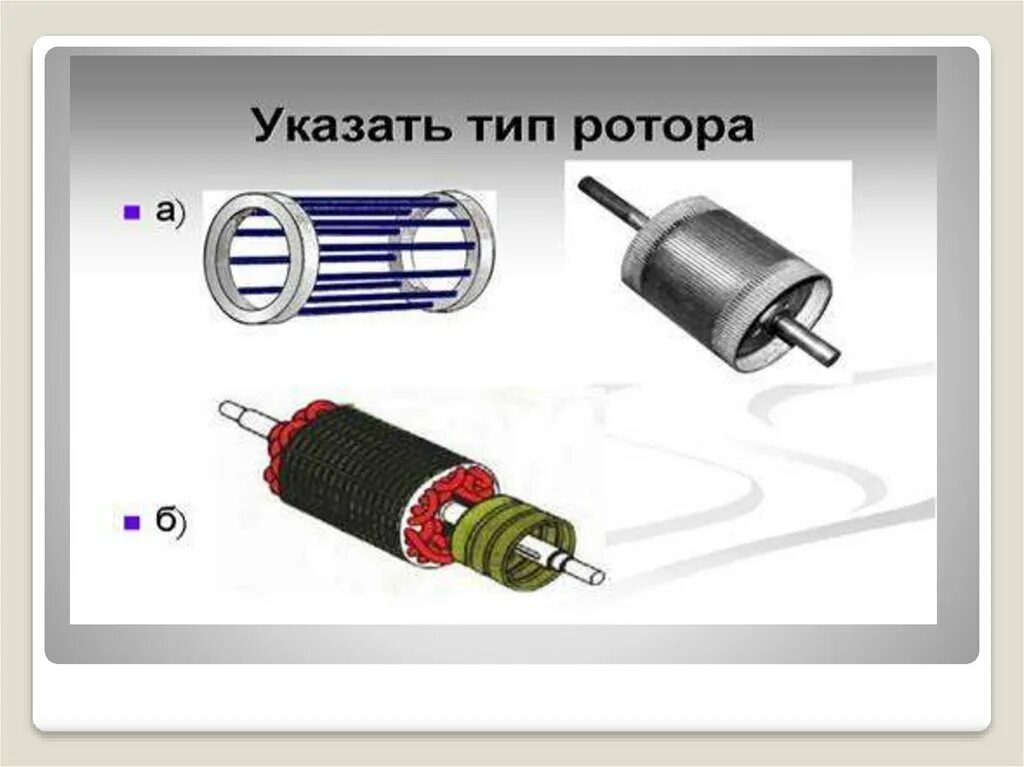 Указать тип ротора

а)

б)