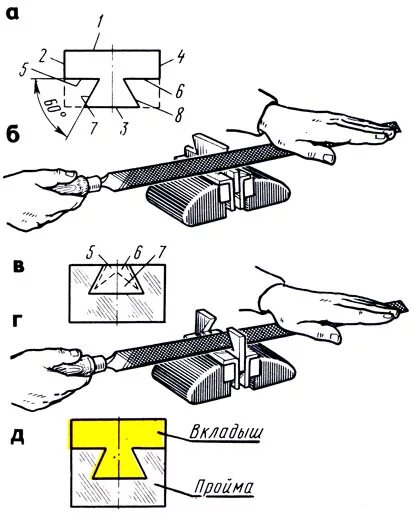 а
1
2
4
5
6
60°
7
3
8
б
в
5 6 7
г
д
Вкладыш
Пройма