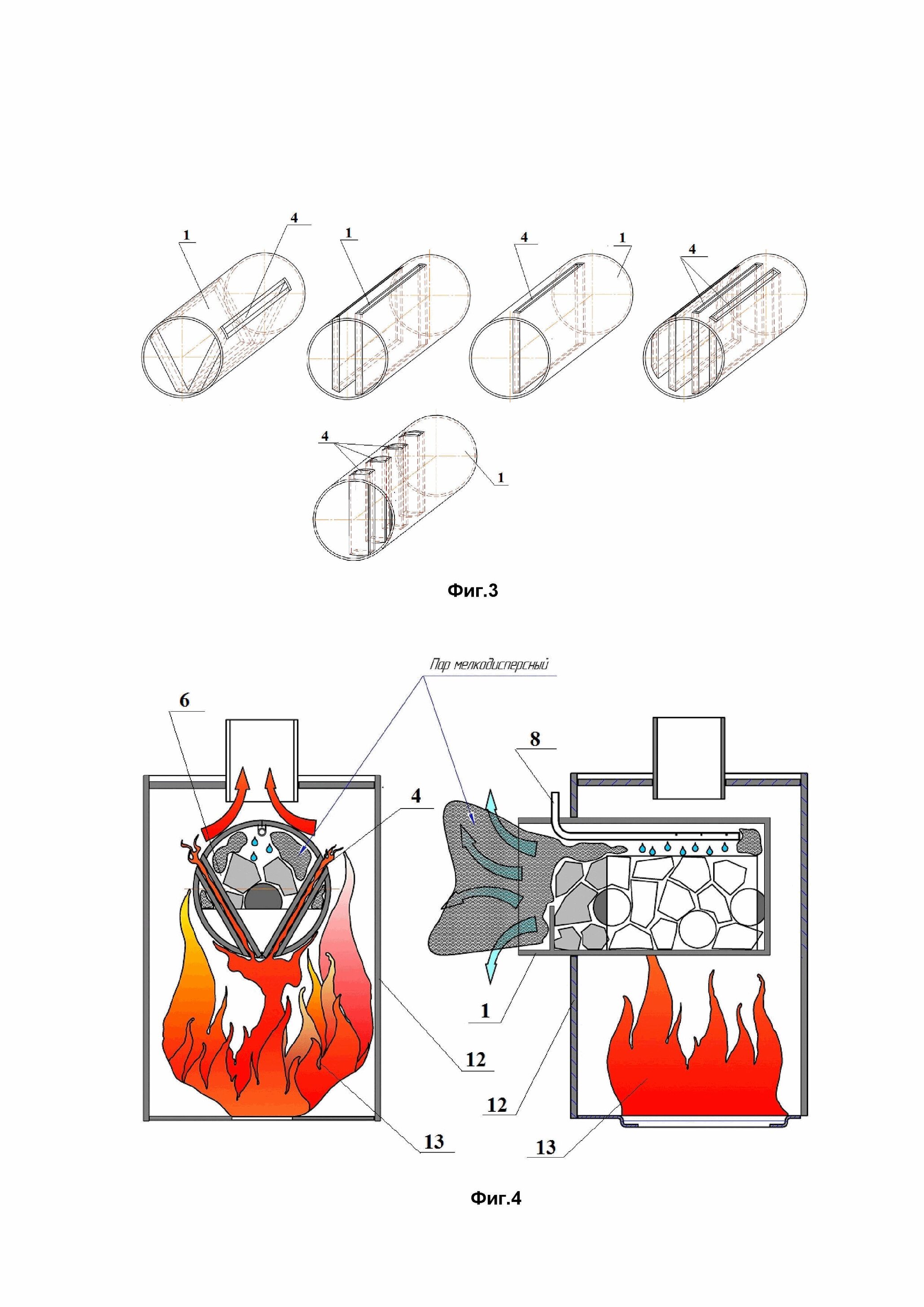 1
4
1
4
1
4
4
1

Фиг.3

Пар мелкодисперсный
6
4
8
1
12
12
13
13

Фиг.4