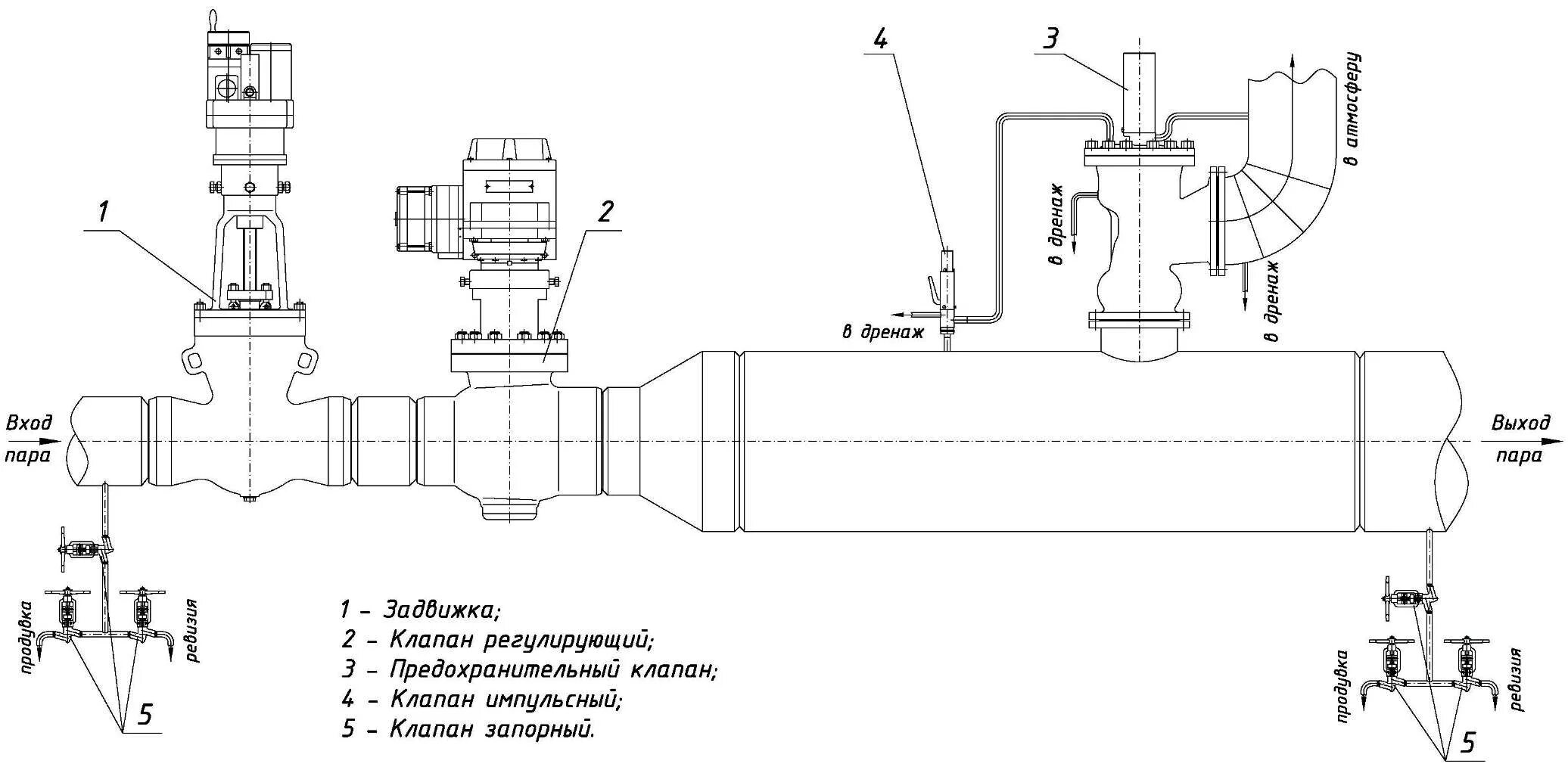 1

2

4

3

в атмосферу

в дренаж

в дренаж

в дренаж

Вход пара

Выход пара

продувка

ревизия

5

продувка

ревизия

5

1 – Задвижка;
2 – Клапан регулирующий;
3 – Предохранительный клапан;
4 – Клапан импульсный;
5 – Клапан запорный.