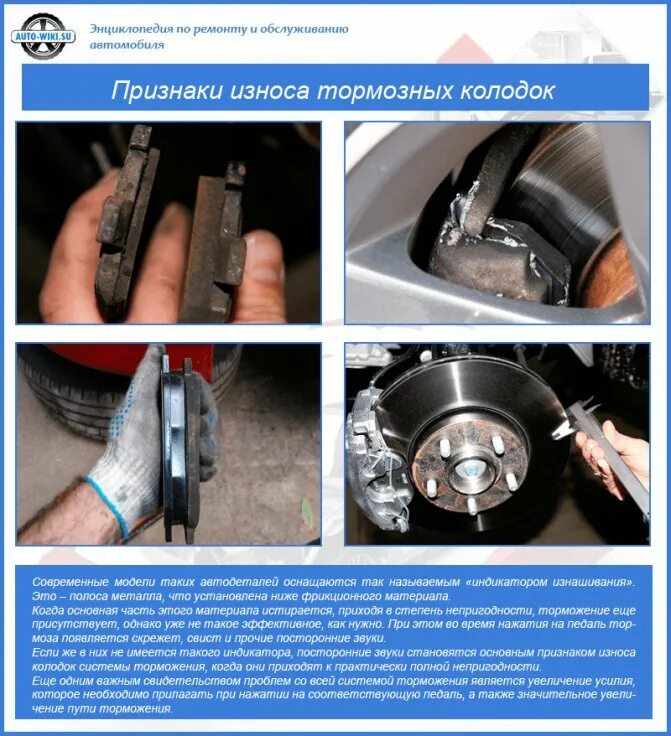 AUTO-WIKI.SU

Энциклопедия по ремонту и обслуживанию автомобиля

Признаки износа тормозных колодок

Современные модели таких автодеталей оснащаются так называемым «индикатором изнашивания». Это – полоса металла, что установлена ниже фрикционного материала.
Когда основная часть этого материала истирается, приходя в степень непригодности, торможение еще присутствует, однако уже не такое эффективное, как нужно. При этом во время нажатия на педаль тормоза появляется скрежет, свист и прочие посторонние звуки.
Если же в них не имеется такого индикатора, посторонние звуки становятся основным признаком износа колодок системы торможения, когда они приходят к практически полной непригодности.
Еще одним важным свидетельством проблем со всей системой торможения является увеличение усилия, которое необходимо прилагать при нажатии на соответствующую педаль, а также значительное увеличение пути торможения.