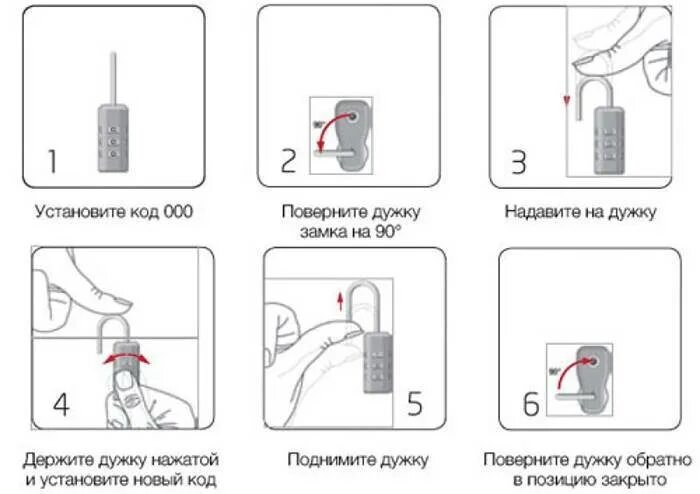 1

Установите код 000

90°

2

Поверните дужку замка на 90°

3

Надавите на дужку

4

Держите дужку нажатой и установите новый код

5

Поднимите дужку

90°

6

Поверните дужку обратно в позицию закрыто