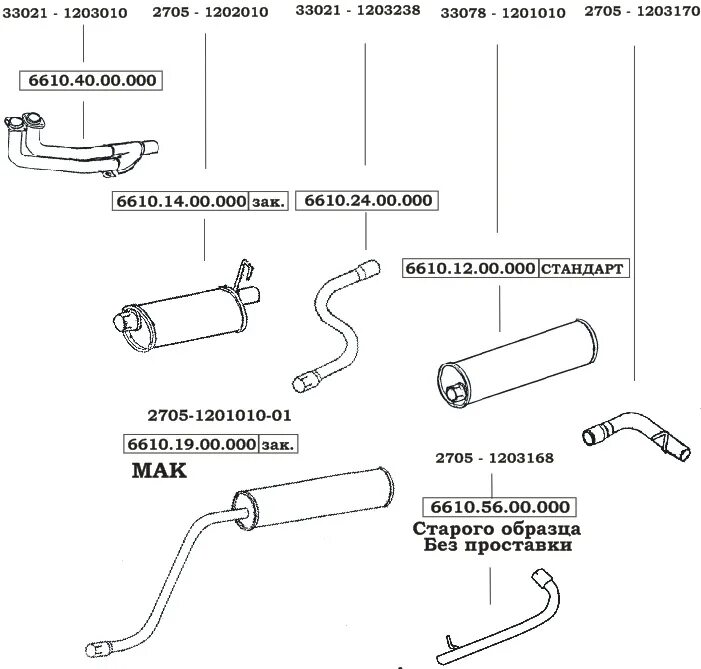 33021 - 1203010
2705 - 1202010
33021 - 1203238
33078 - 1201010
2705 - 1203170

6610.40.00.000

6610.14.00.000 зак.

6610.24.00.000

6610.12.00.000 СТАНДАРТ

2705-1201010-01

6610.19.00.000 зак.

МАК

2705 - 1203168

6610.56.00.000

Старого образца
Без проставки