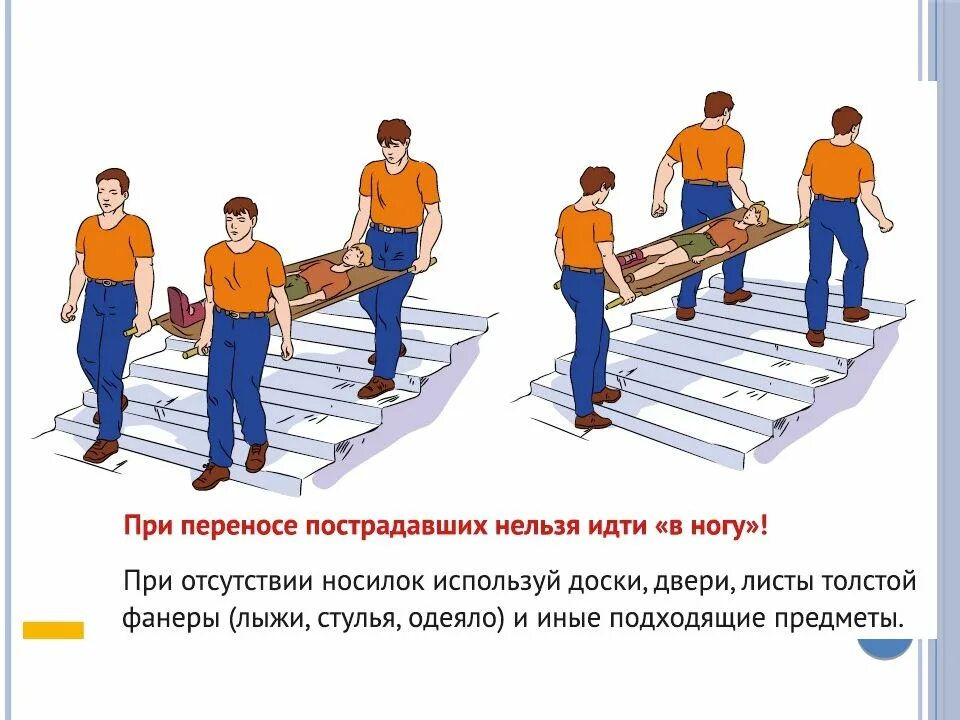 При переносе пострадавших нельзя идти «в ногу»!

При отсутствии носилок используй доски, двери, листы толстой фанеры (лыжи, стулья, одеяло) и иные подходящие предметы.