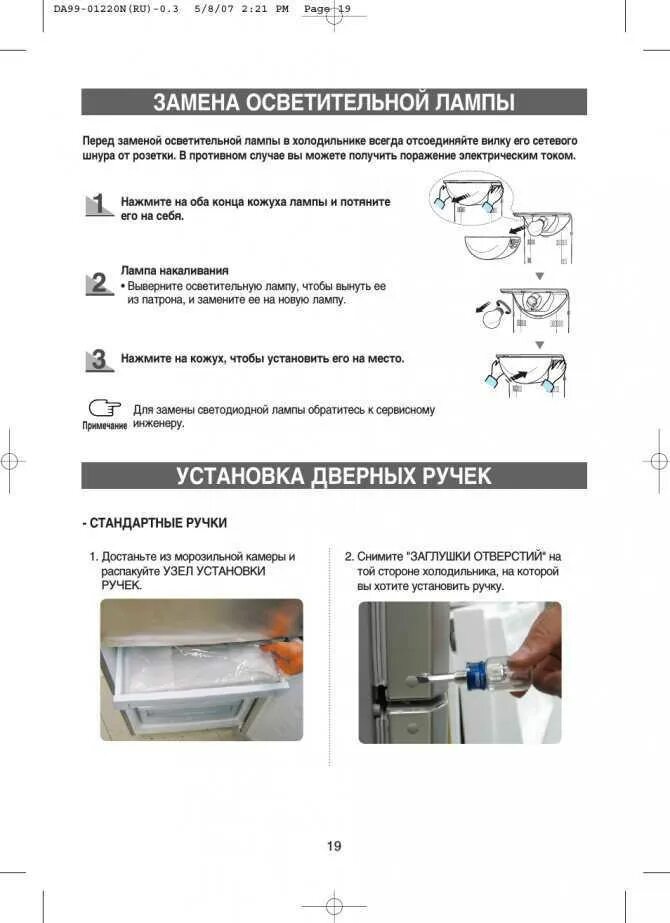 DA99-01220N(RU)-0.3 5/8/07 2:21 PM Page 19

ЗАМЕНА ОСВЕТИТЕЛЬНОЙ ЛАМПЫ

Перед заменой осветительной лампы в холодильнике всегда отсоединяйте вилку его сетевого шнура от розетки. В противном случае вы можете получить поражение электрическим током.

1 Нажмите на оба конца кожуха лампы и потяните его на себя.

2 Лампа накаливания
• Выверните осветительную лампу, чтобы вынуть ее из патрона, и замените ее на новую лампу.

3 Нажмите на кожух, чтобы установить его на место.

Примечание Для замены светодиодной лампы обратитесь к сервисному инженеру.

УСТАНОВКА ДВЕРНЫХ РУЧЕК

- СТАНДАРТНЫЕ РУЧКИ

1. Достаньте из морозильной камеры и распакуйте УЗЕЛ УСТАНОВКИ РУЧЕК.

2. Снимите "ЗАГЛУШКИ ОТВЕРСТИЙ" на той стороне холодильника, на которой вы хотите установить ручку.

19