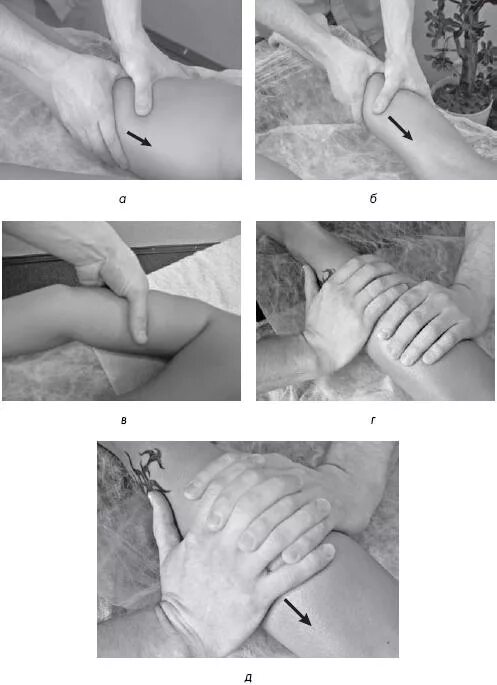 а

б

в

г

д