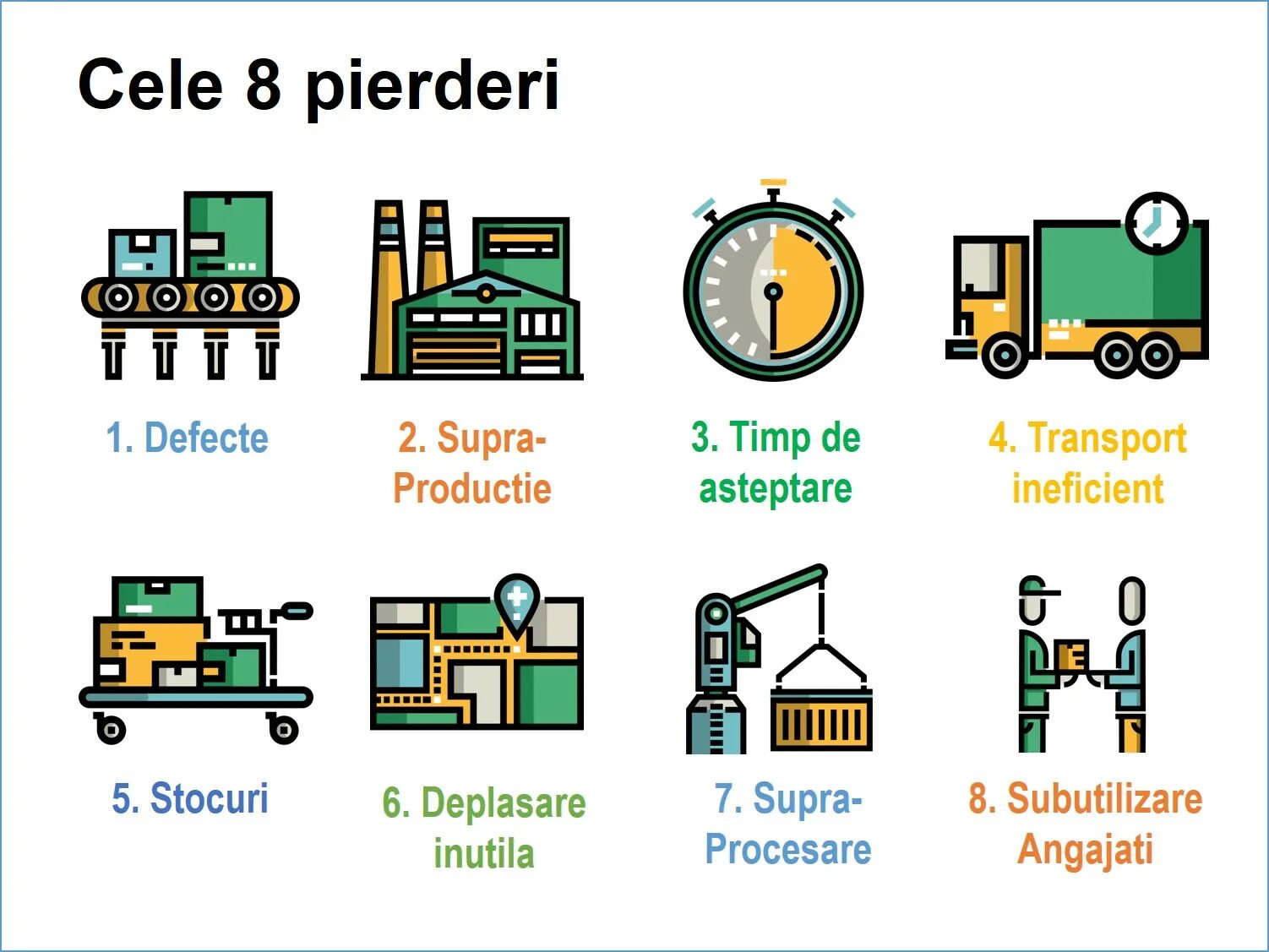 Cele 8 pierderi

1. Defecte

2. Supra-Productie

3. Timp de asteptare

4. Transport ineficient

5. Stocuri

6. Deplasare inutila

7. Supra-Procesare

8. Subutilizare Angajati