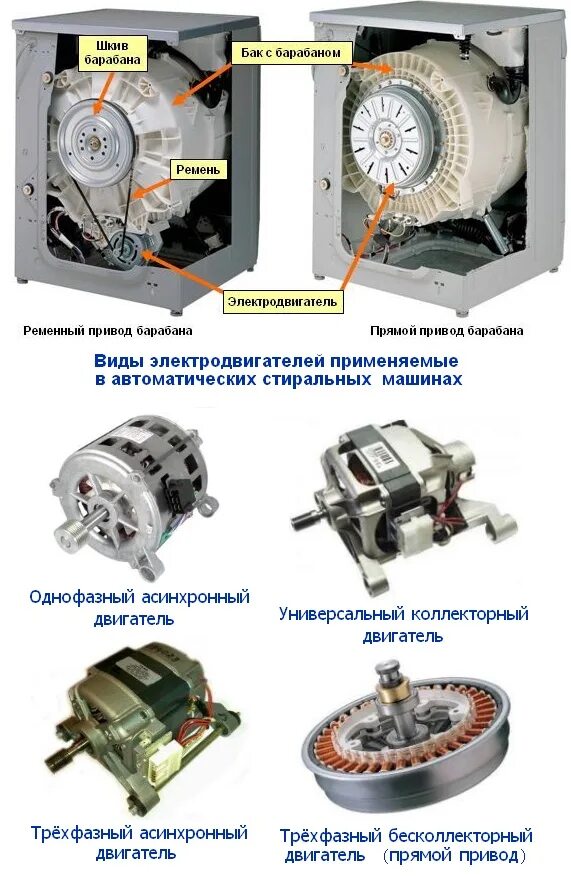 Шкив барабана

Бак с барабаном

Ремень

Электродвигатель

Ременный привод барабана

Прямой привод барабана

Виды электродвигателей применяемые в автоматических стиральных машинах

Однофазный асинхронный двигатель

Универсальный коллекторный двигатель

Трёхфазный асинхронный двигатель

Трёхфазный бесколлекторный двигатель (прямой привод)