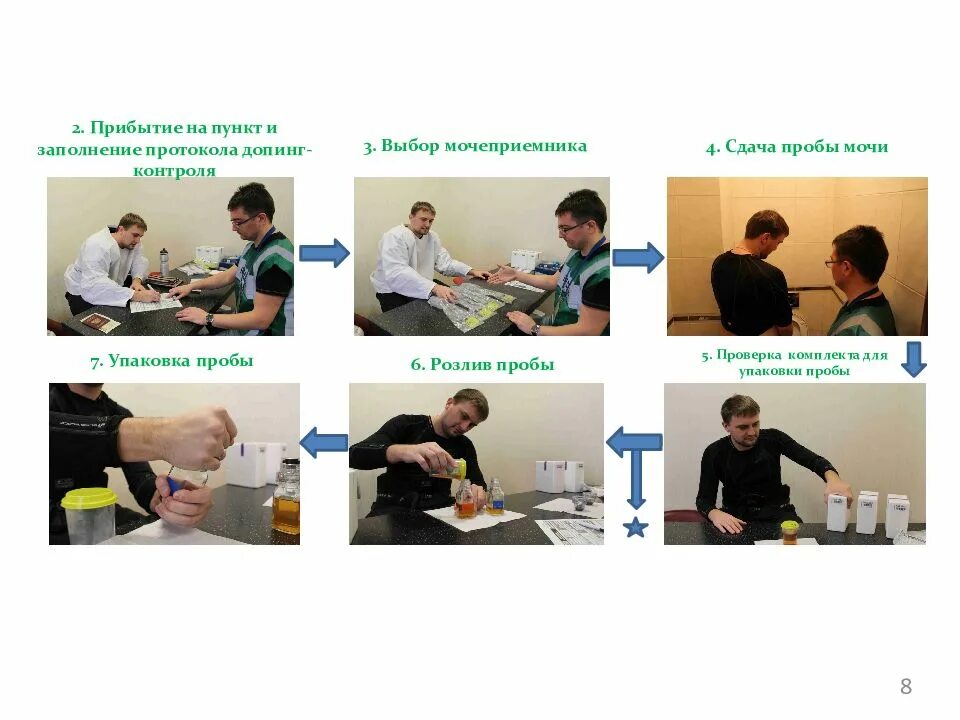 2. Прибытие на пункт и заполнение протокола допинг-контроля

3. Выбор мочеприемника

4. Сдача пробы мочи

5. Проверка комплекта для упаковки пробы

6. Розлив пробы

7. Упаковка пробы

8