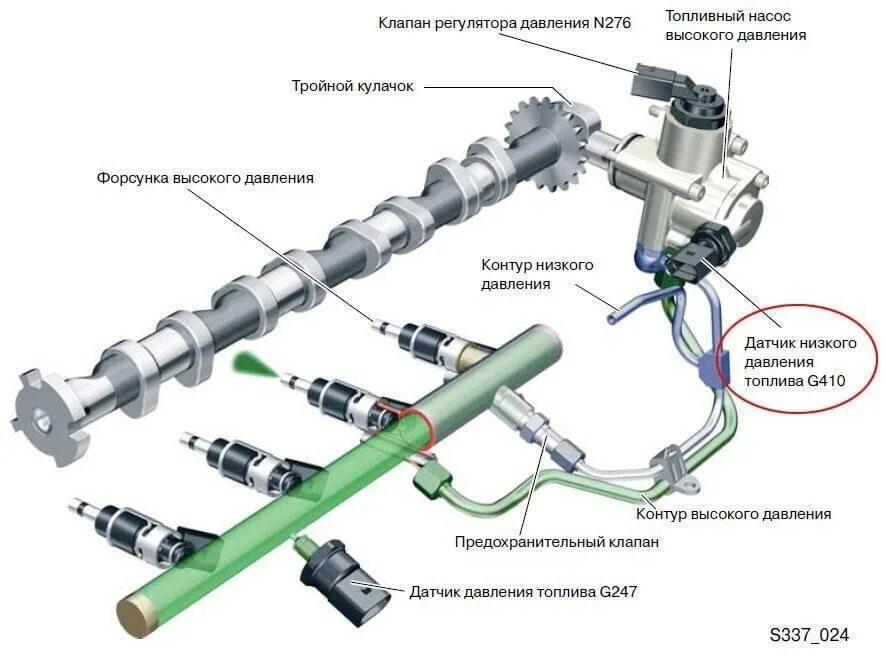 Клапан регулятора давления N276

Топливный насос высокого давления

Тройной кулачок

Форсунка высокого давления

Контур низкого давления

Датчик низкого давления топлива G410

Контур высокого давления

Предохранительный клапан

Датчик давления топлива G247

S337_024