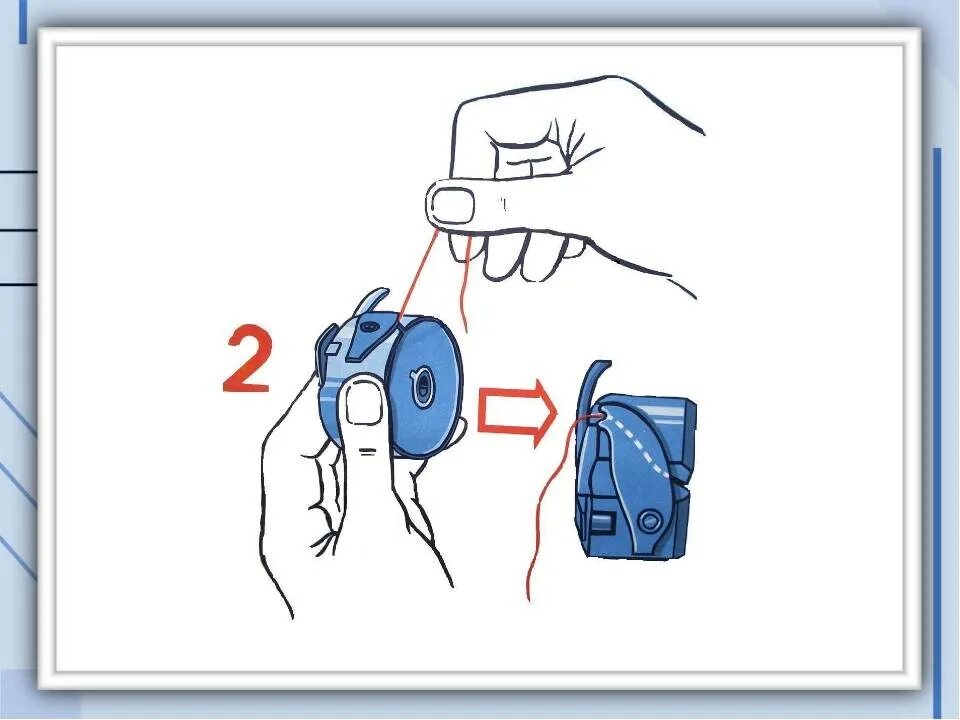 2