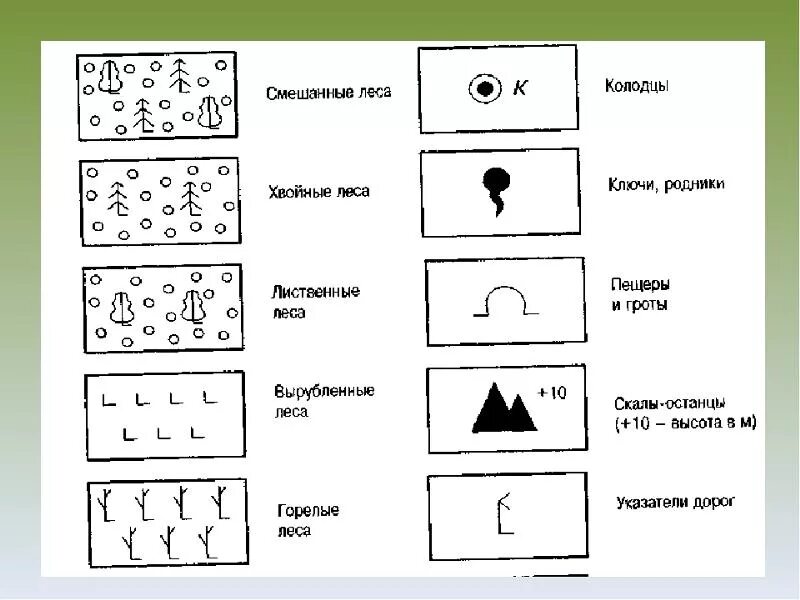 Смешанные леса

Хвойные леса

Лиственные леса

Вырубленные леса

Горелые леса

К

Колодцы

Ключи, родники

Пещеры и гроты

+10

Скалы-останцы (+10 – высота в м)

Указатели дорог